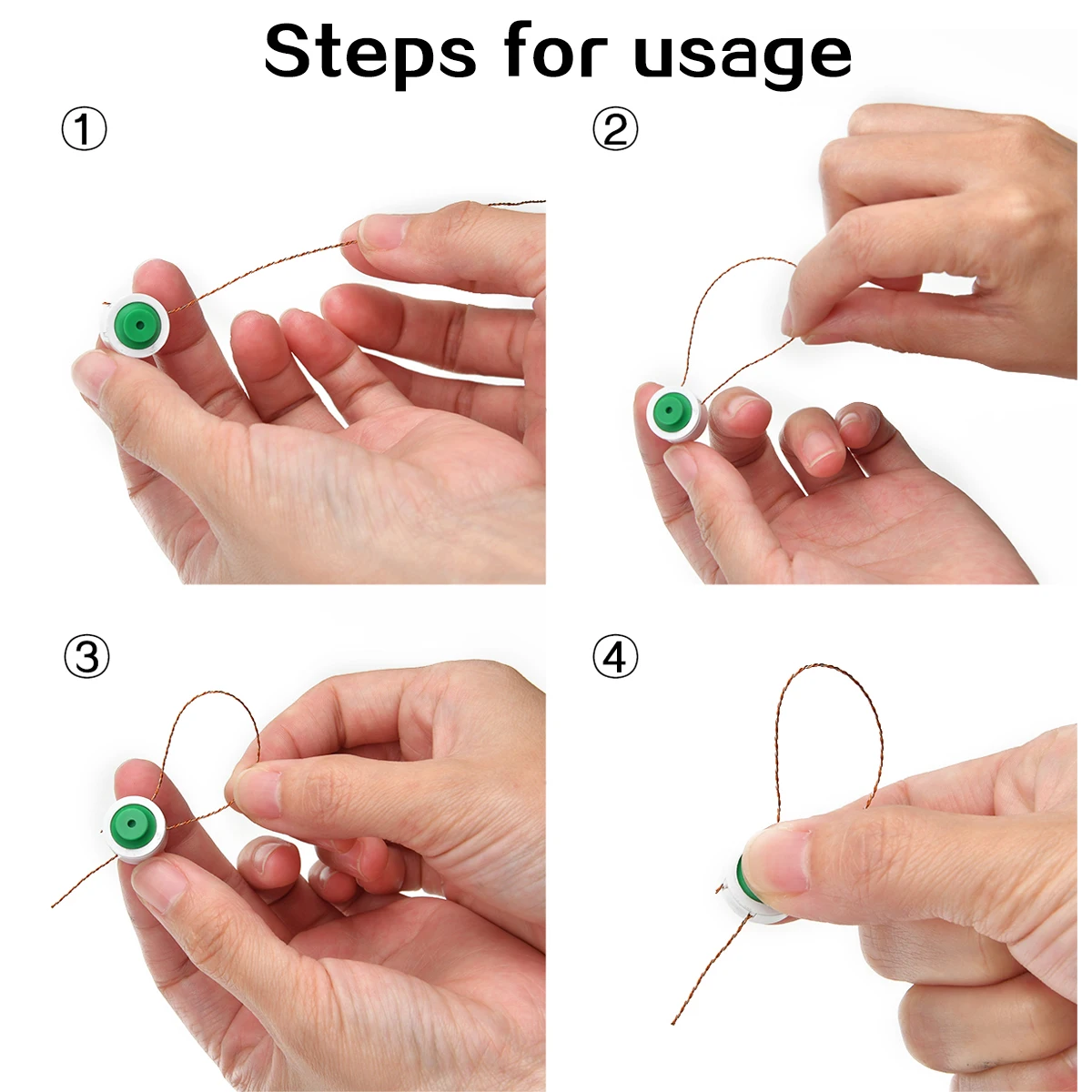 Steps for usage

①

②

③

④