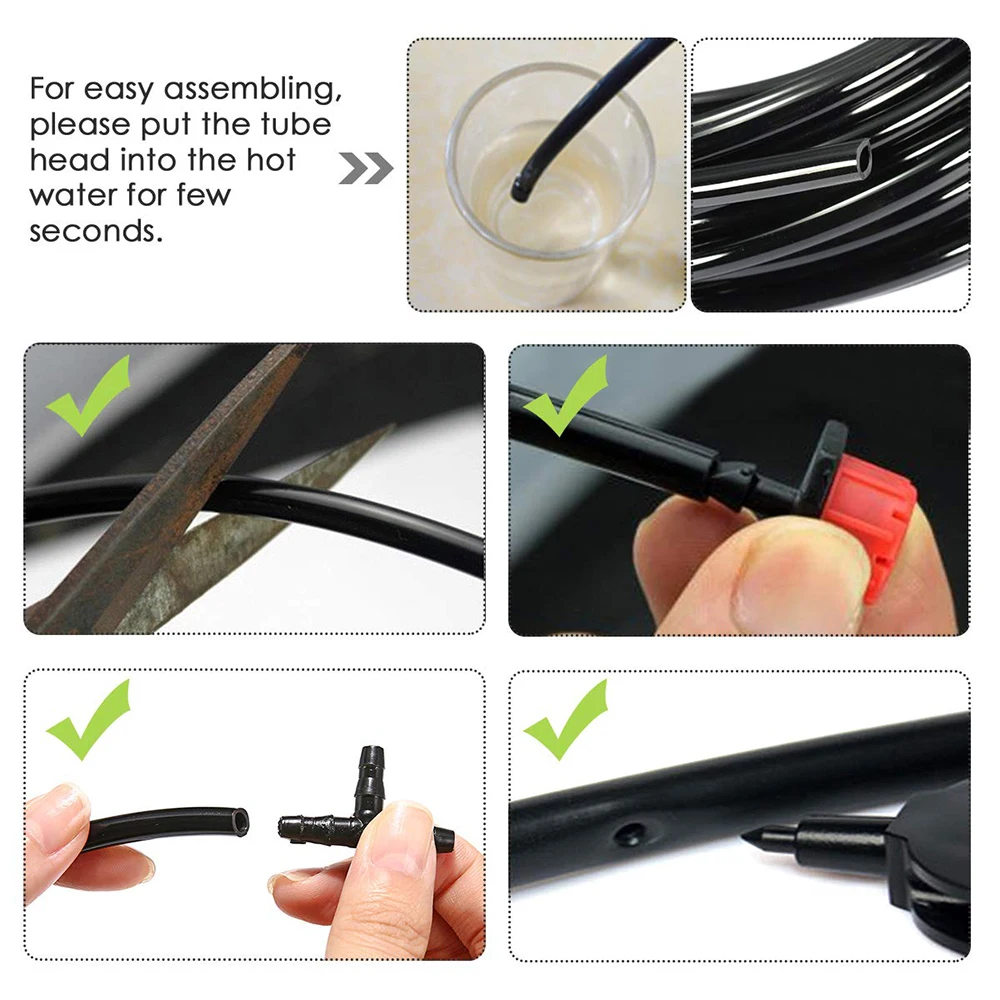 For easy assembling, please put the tube head into the hot water for few seconds.