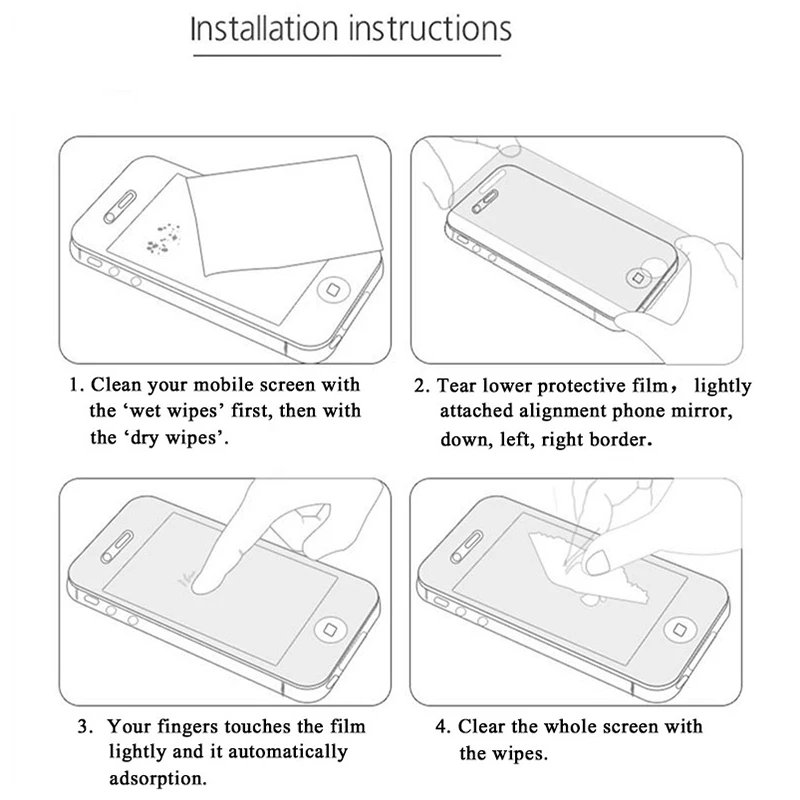 Installation instructions

1. Clean your mobile screen with the ‘wet wipes’ first, then with the ‘dry wipes’.

2. Tear lower protective film， lightly attached alignment phone mirror, down, left, right border.

3. Your fingers touches the film lightly and it automatically adsorption.

4. Clear the whole screen with the wipes.