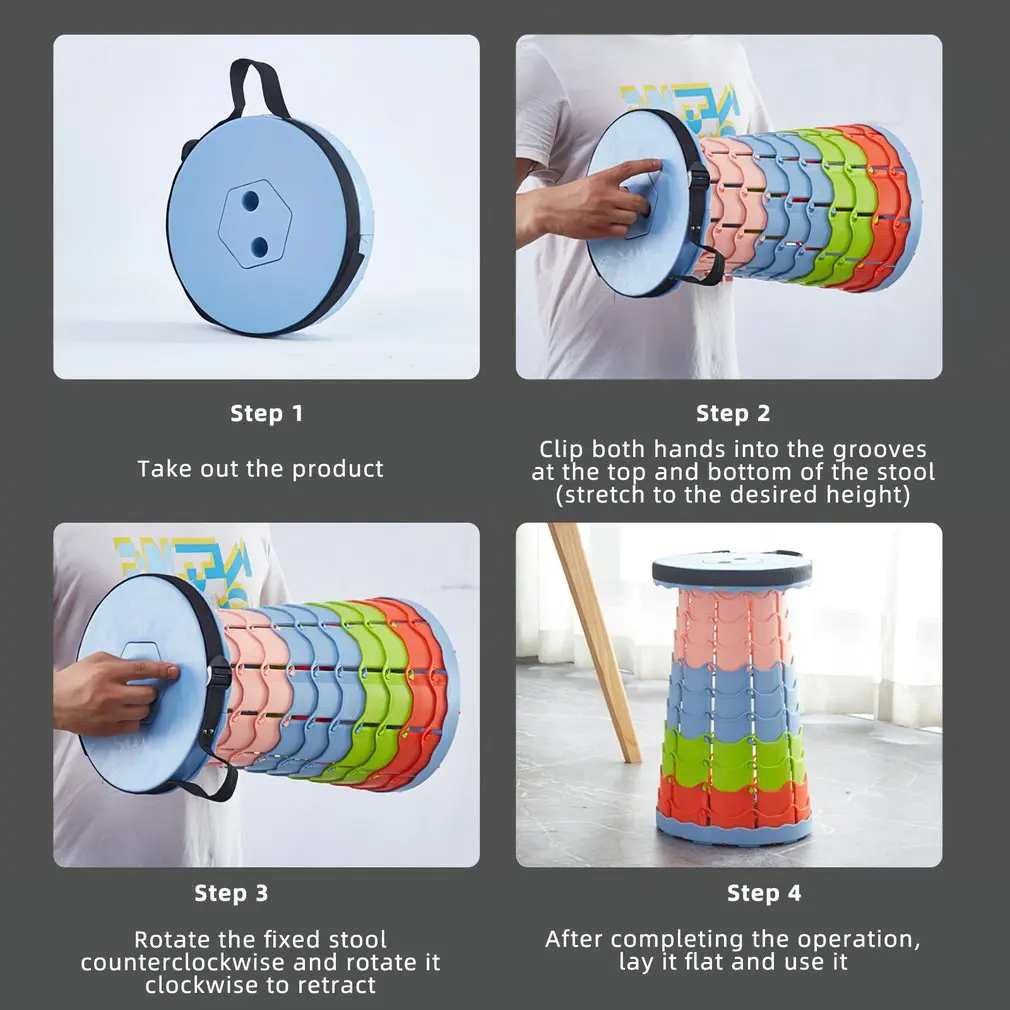 Step 1

Take out the product

Step 2

Clip both hands into the grooves at the top and bottom of the stool (stretch to the desired height)

Step 3

Rotate the fixed stool counterclockwise and rotate it clockwise to retract

Step 4

After completing the operation, lay it flat and use it