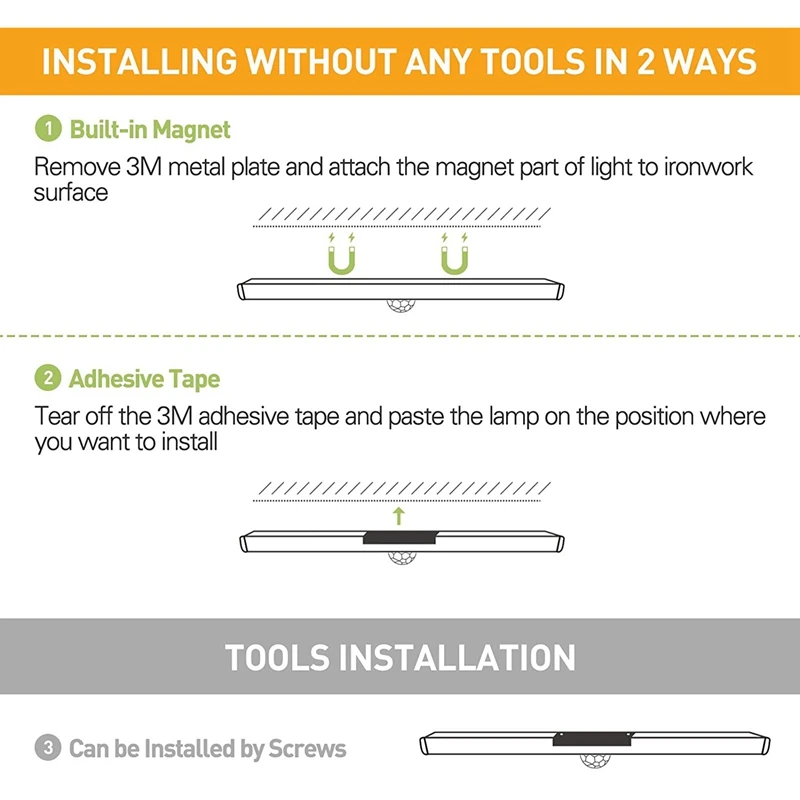 INSTALLING WITHOUT ANY TOOLS IN 2 WAYS

1 Built-in Magnet

Remove 3M metal plate and attach the magnet part of light to ironwork surface

2 Adhesive Tape

Tear off the 3M adhesive tape and paste the lamp on the position where you want to install

TOOLS INSTALLATION

3 Can be Installed by Screws