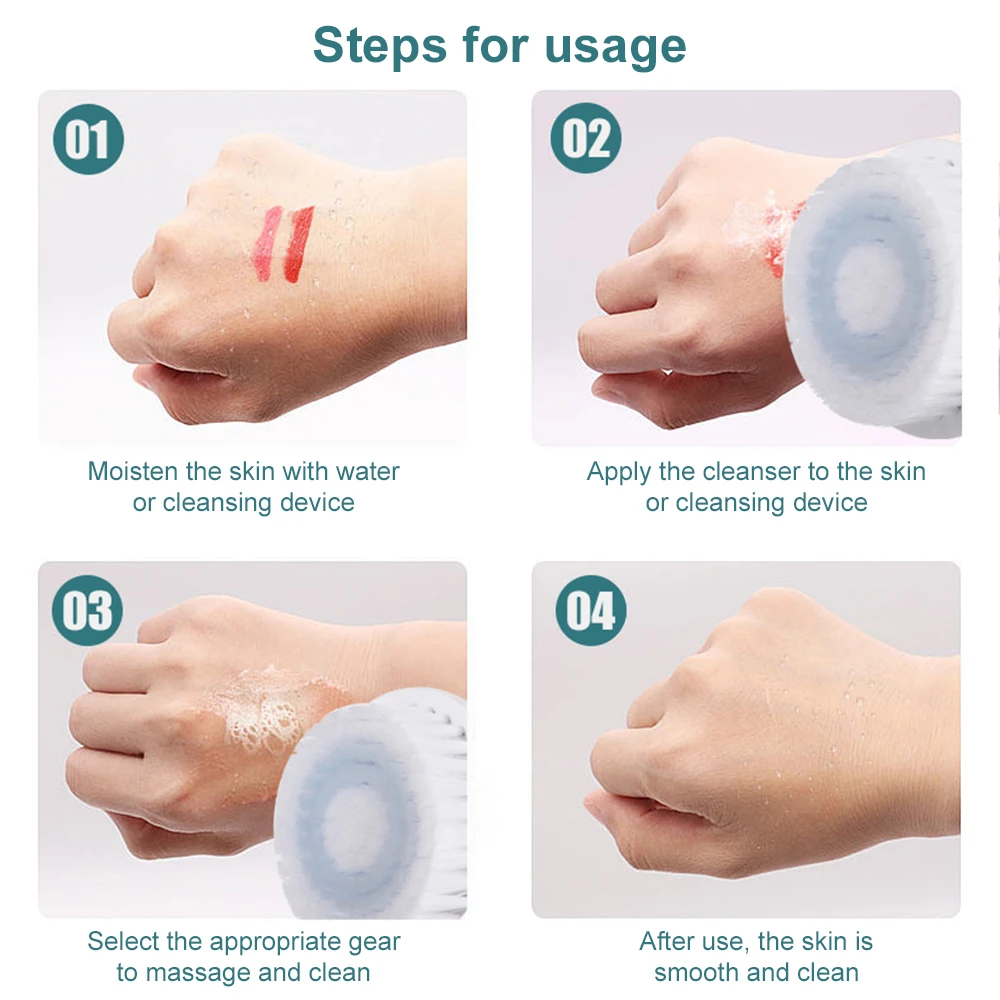 Steps for usage

01

Moisten the skin with water or cleansing device

02

Apply the cleanser to the skin or cleansing device

03

Select the appropriate gear to massage and clean

04

After use, the skin is smooth and clean