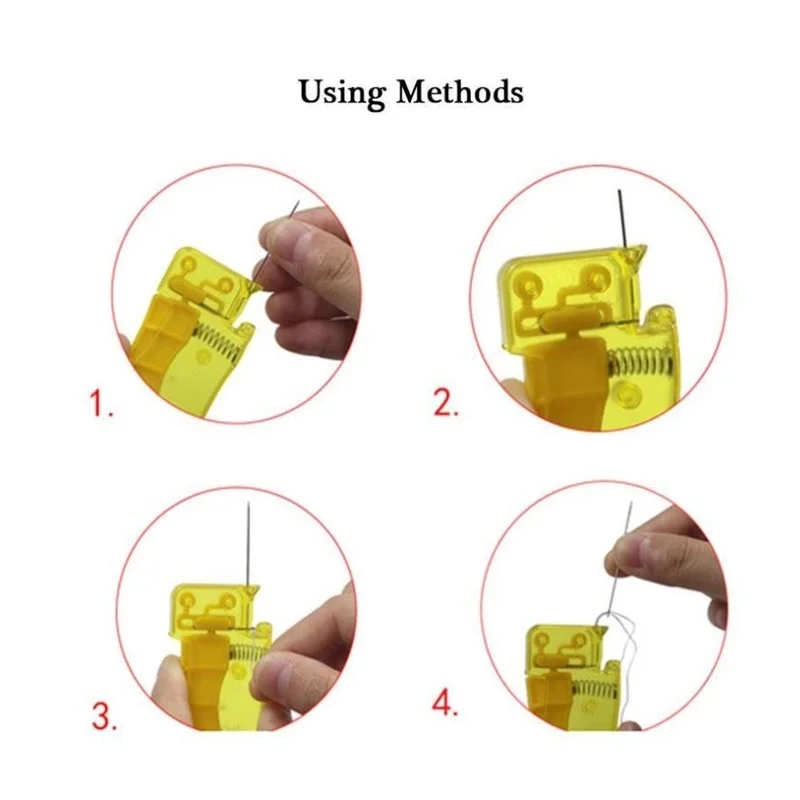 Using Methods

1.

2.

3.

4.