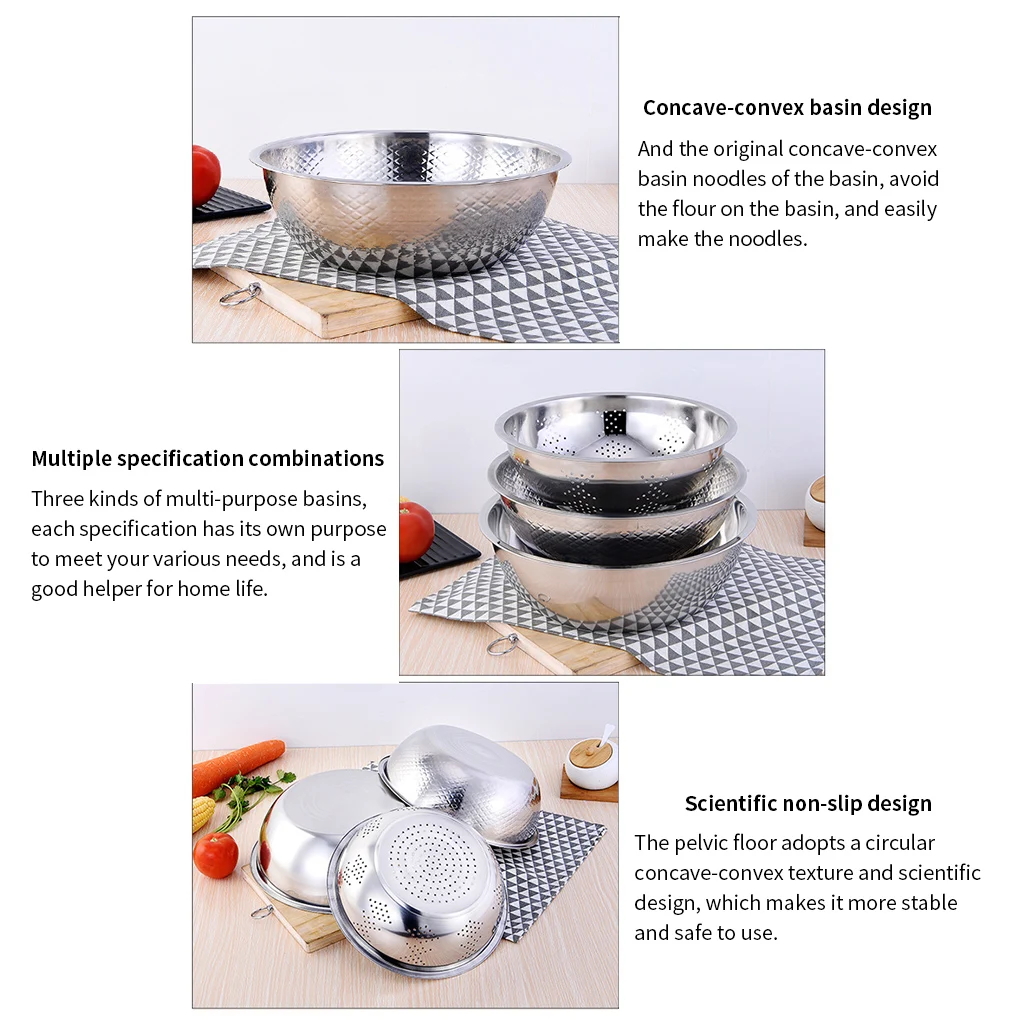 Concave-convex basin design

And the original concave-convex basin noodles of the basin, avoid the flour on the basin, and easily make the noodles.

Multiple specification combinations

Three kinds of multi-purpose basins, each specification has its own purpose to meet your various needs, and is a good helper for home life.

Scientific non-slip design

The pelvic floor adopts a circular concave-convex texture and scientific design, which makes it more stable and safe to use.