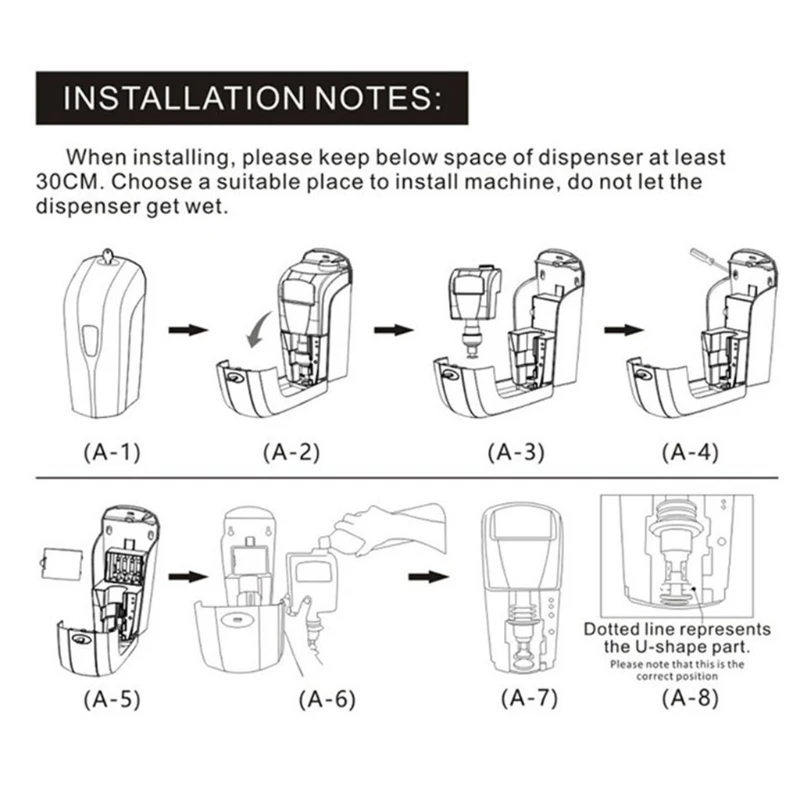 INSTALLATION NOTES:

When installing, please keep below space of dispenser at least 30CM. Choose a suitable place to install machine, do not let the dispenser get wet.

(A-1)

(A-2)

(A-3)

(A-4)

(A-5)

(A-6)

(A-7)

Dotted line represents the U-shape part.

Please note that this is the correct position

(A-8)