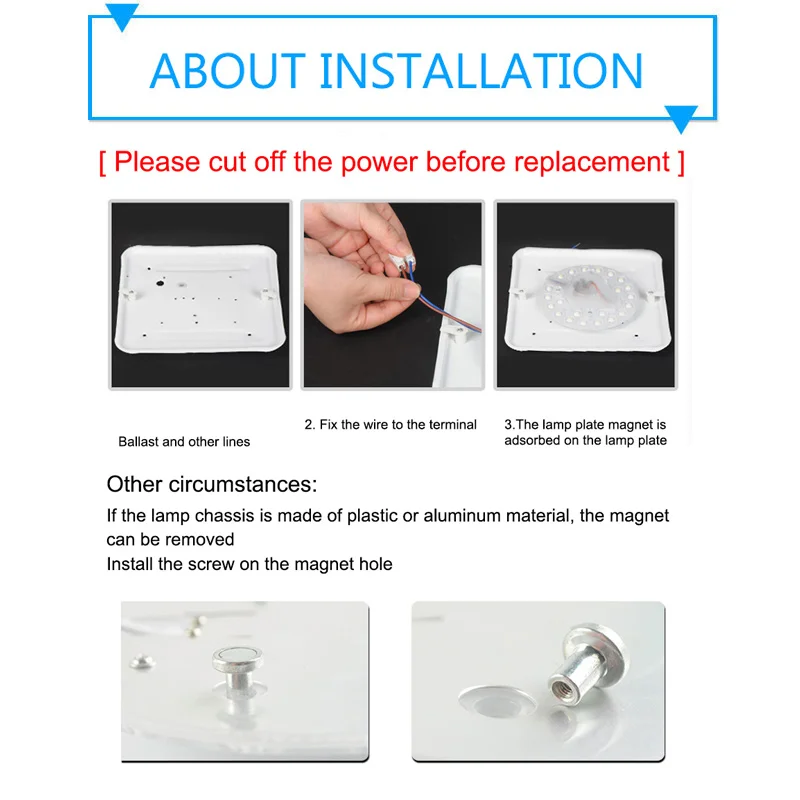 ABOUT INSTALLATION

[ Please cut off the power before replacement ]

Ballast and other lines

2. Fix the wire to the terminal

3.The lamp plate magnet is adsorbed on the lamp plate

Other circumstances:

If the lamp chassis is made of plastic or aluminum material, the magnet can be removed
Install the screw on the magnet hole