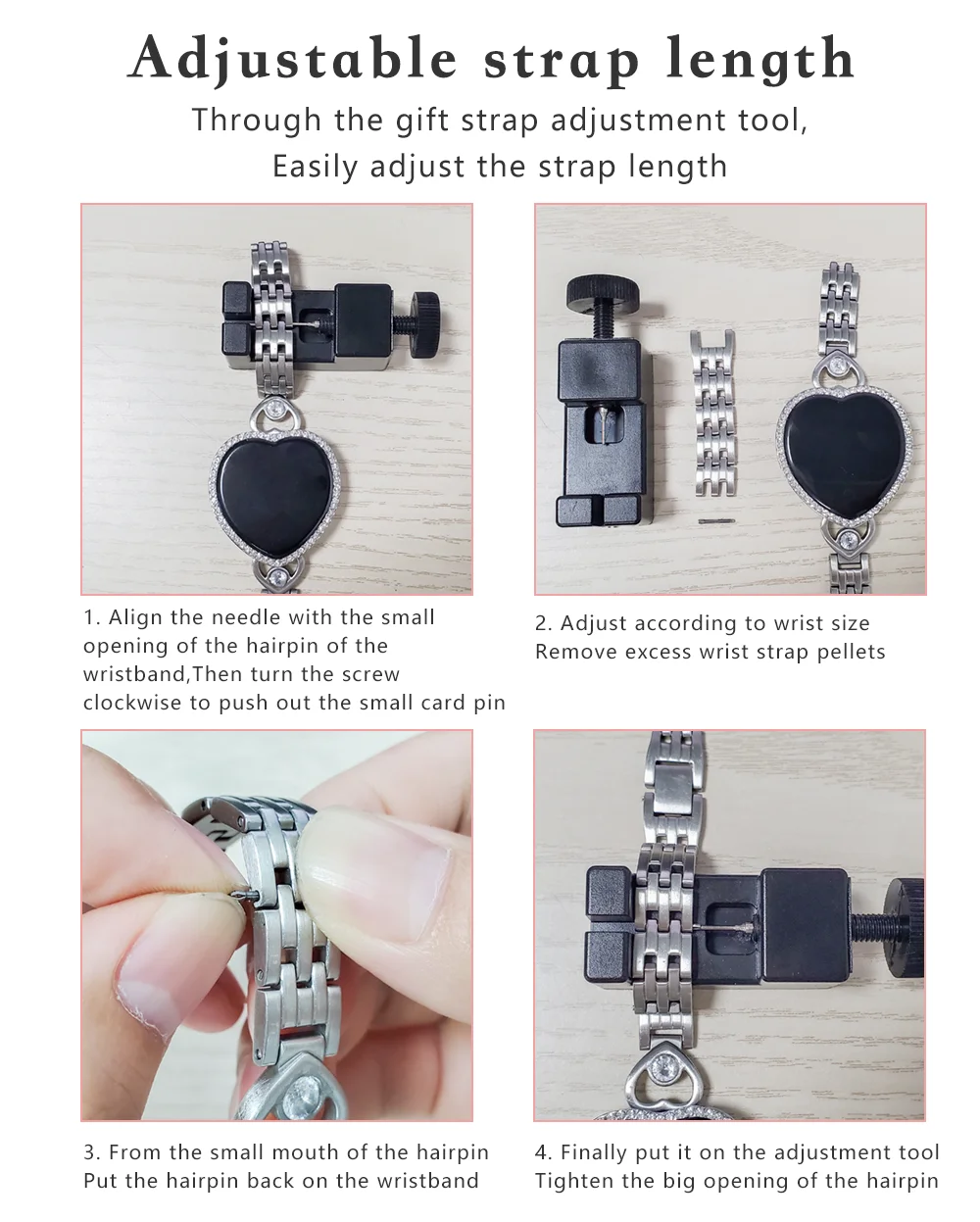 Adjustable strap length

Through the gift strap adjustment tool,
Easily adjust the strap length

1. Align the needle with the small opening of the hairpin of the wristband,Then turn the screw clockwise to push out the small card pin

2. Adjust according to wrist size
Remove excess wrist strap pellets

3. From the small mouth of the hairpin
Put the hairpin back on the wristband

4. Finally put it on the adjustment tool
Tighten the big opening of the hairpin