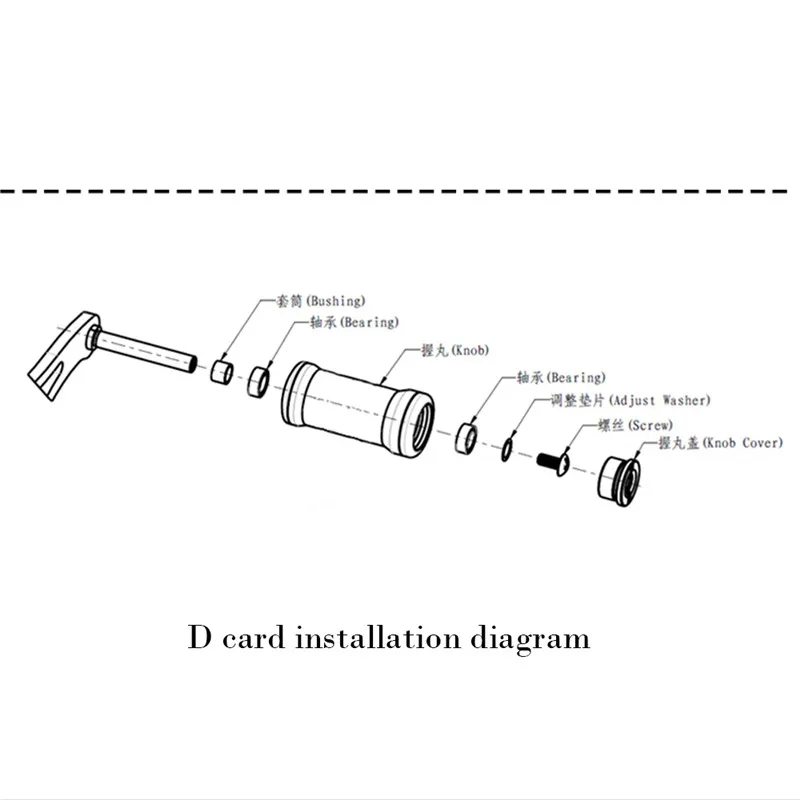 套筒(Bushing)

轴承(Bearing)

握丸(Knob)

轴承(Bearing)

调整垫片(Adjust Washer)

螺丝(Screw)

握丸盖(Knob Cover)

D card installation diagram