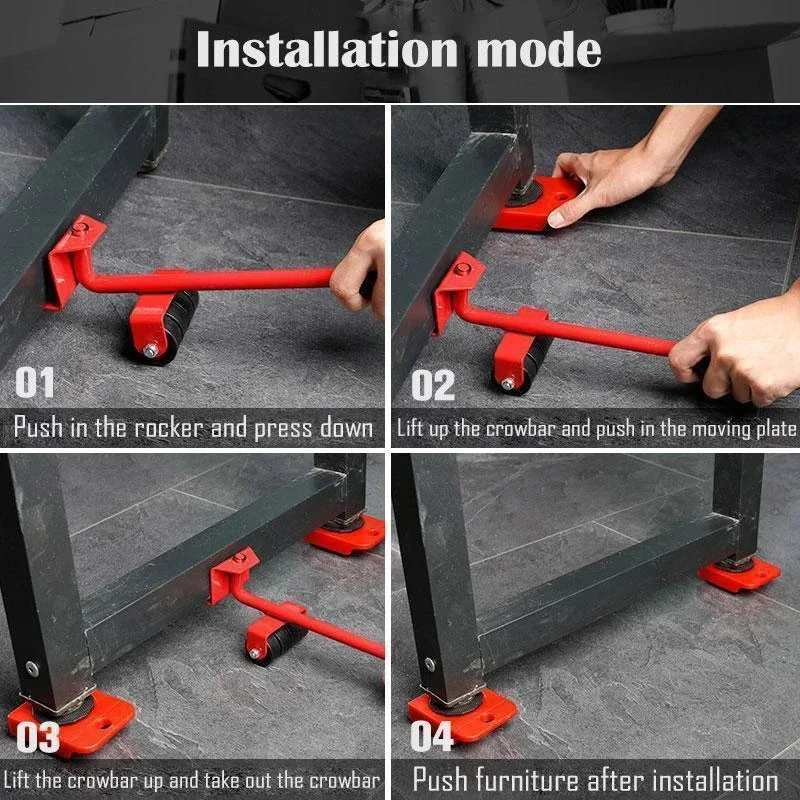 Installation mode

01
Push in the rocker and press down

02
Lift up the crowbar and push in the moving plate

03
Lift the crowbar up and take out the crowbar

04
Push furniture after installation