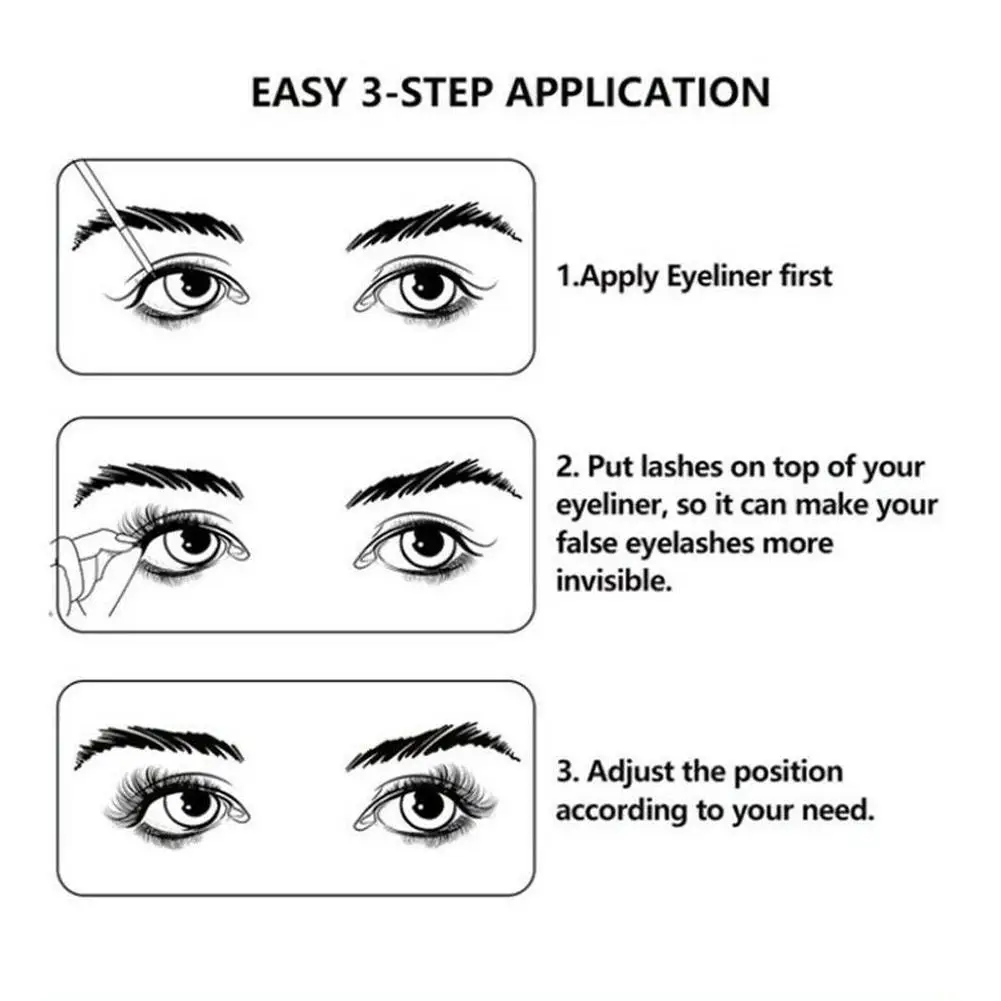 EASY 3-STEP APPLICATION

1.Apply Eyeliner first

2. Put lashes on top of your eyeliner, so it can make your false eyelashes more invisible.

3. Adjust the position according to your need.