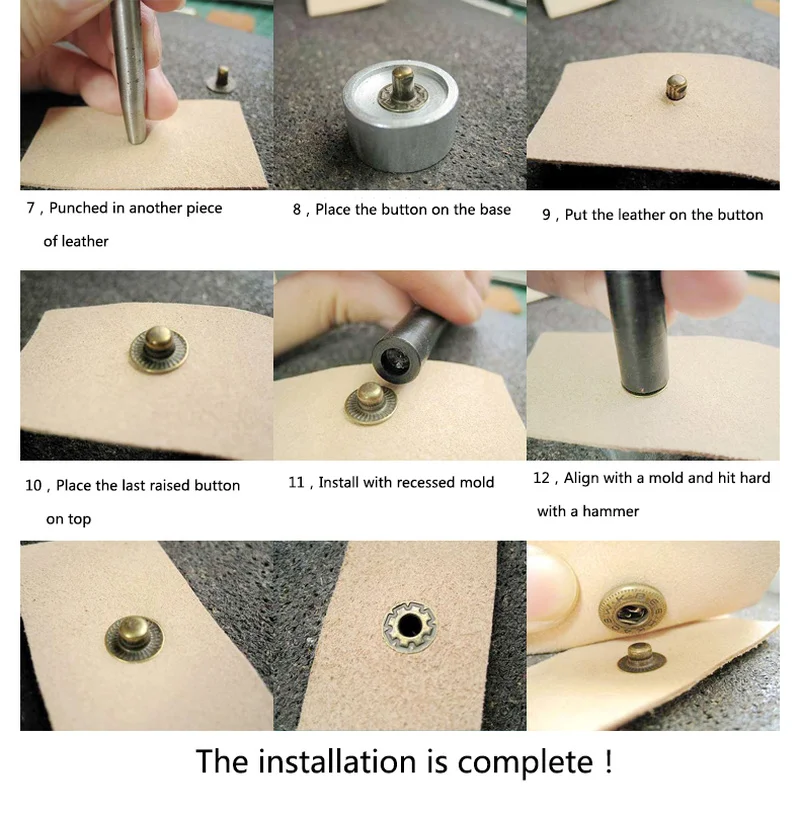 7 , Punched in another piece of leather

8 , Place the button on the base

9 , Put the leather on the button

10 , Place the last raised button on top

11 , Install with recessed mold

12 , Align with a mold and hit hard with a hammer

The installation is complete !