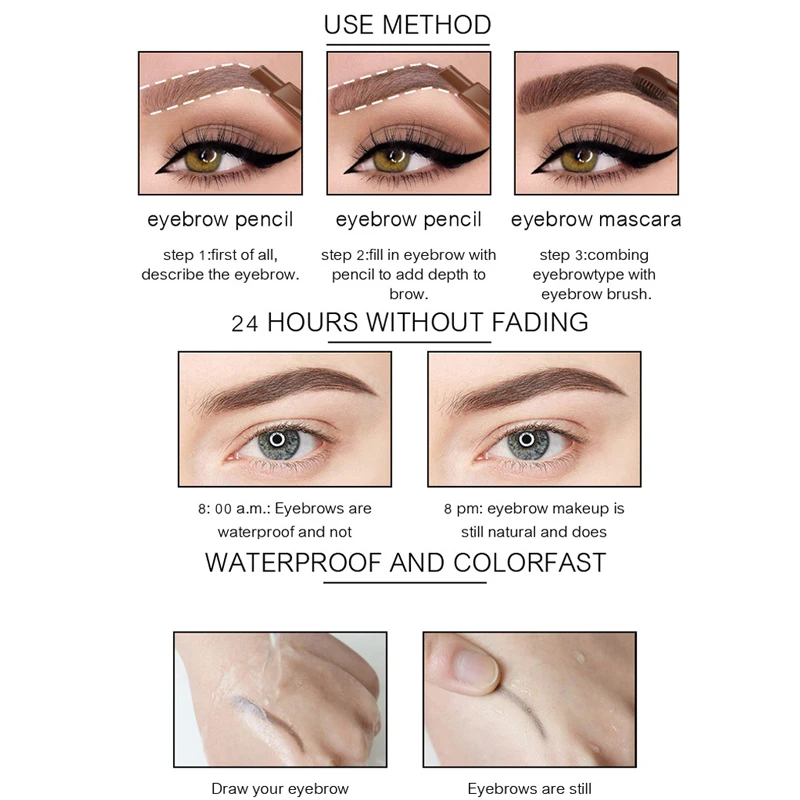 USE METHOD

eyebrow pencil

step 1:first of all, describe the eyebrow.

eyebrow pencil

step 2:fill in eyebrow with pencil to add depth to brow.

eyebrow mascara

step 3:combing eyebrowtype with eyebrow brush.

24 HOURS WITHOUT FADING

8: 00 a.m.: Eyebrows are waterproof and not

8 pm: eyebrow makeup is still natural and does

WATERPROOF AND COLORFAST

Draw your eyebrow

Eyebrows are still