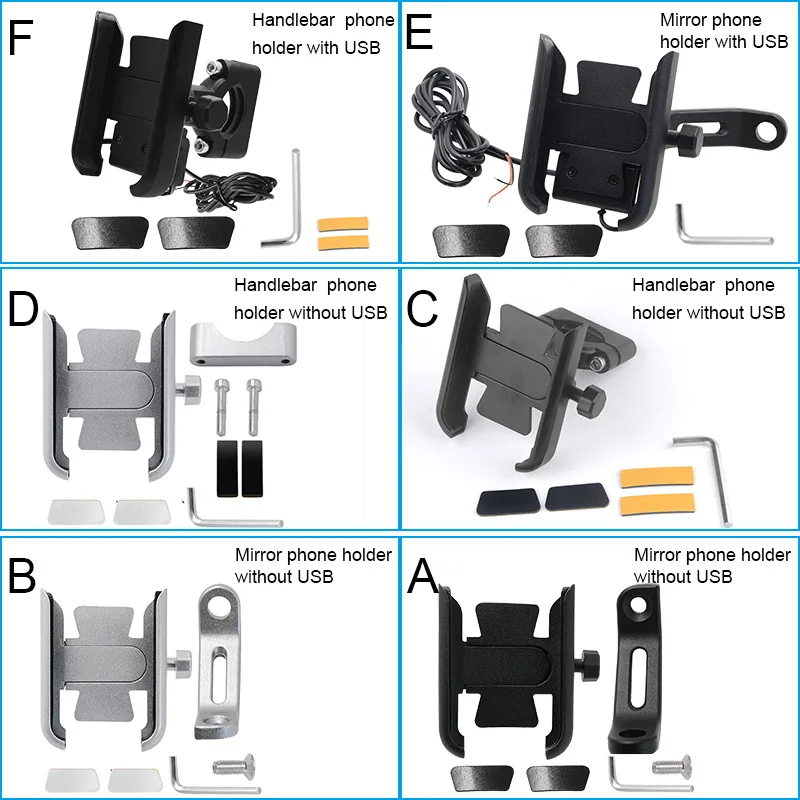 F
Handlebar phone holder with USB

E
Mirror phone holder with USB

D
Handlebar phone holder without USB

C
Handlebar phone holder without USB

B
Mirror phone holder without USB

A
Mirror phone holder without USB