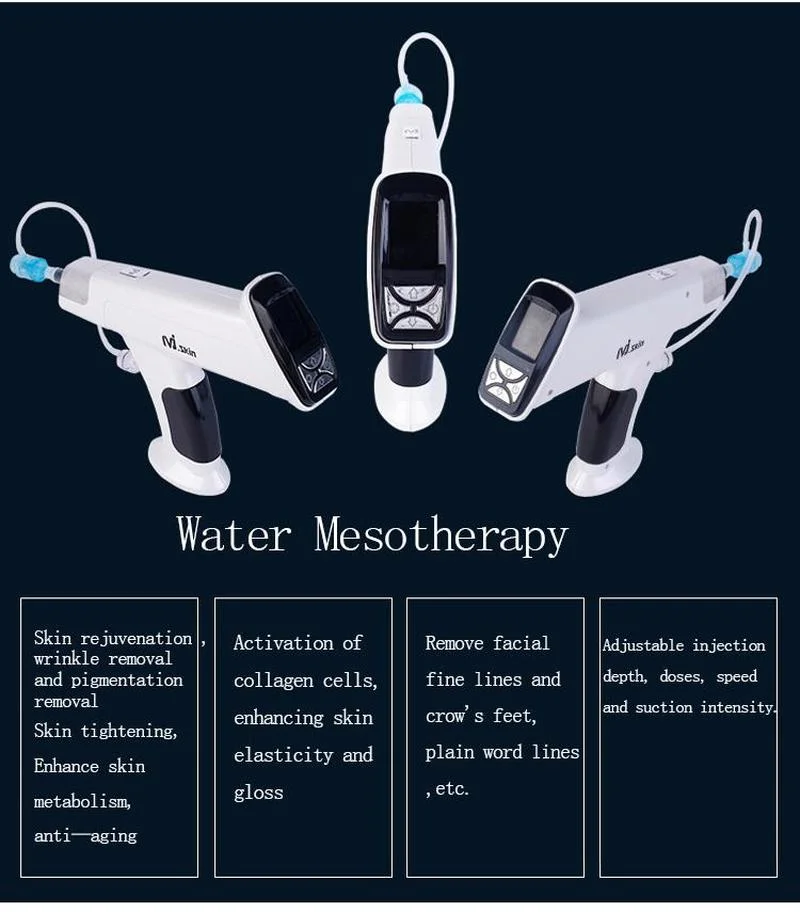 M.skin

M.skin

Water Mesotherapy

Skin rejuvenation, wrinkle removal and pigmentation removal
Skin tightening,
Enhance skin metabolism,
anti—aging

Activation of collagen cells, enhancing skin elasticity and gloss

Remove facial fine lines and crow's feet, plain word lines ,etc.

Adjustable injection depth, doses, speed and suction intensity.