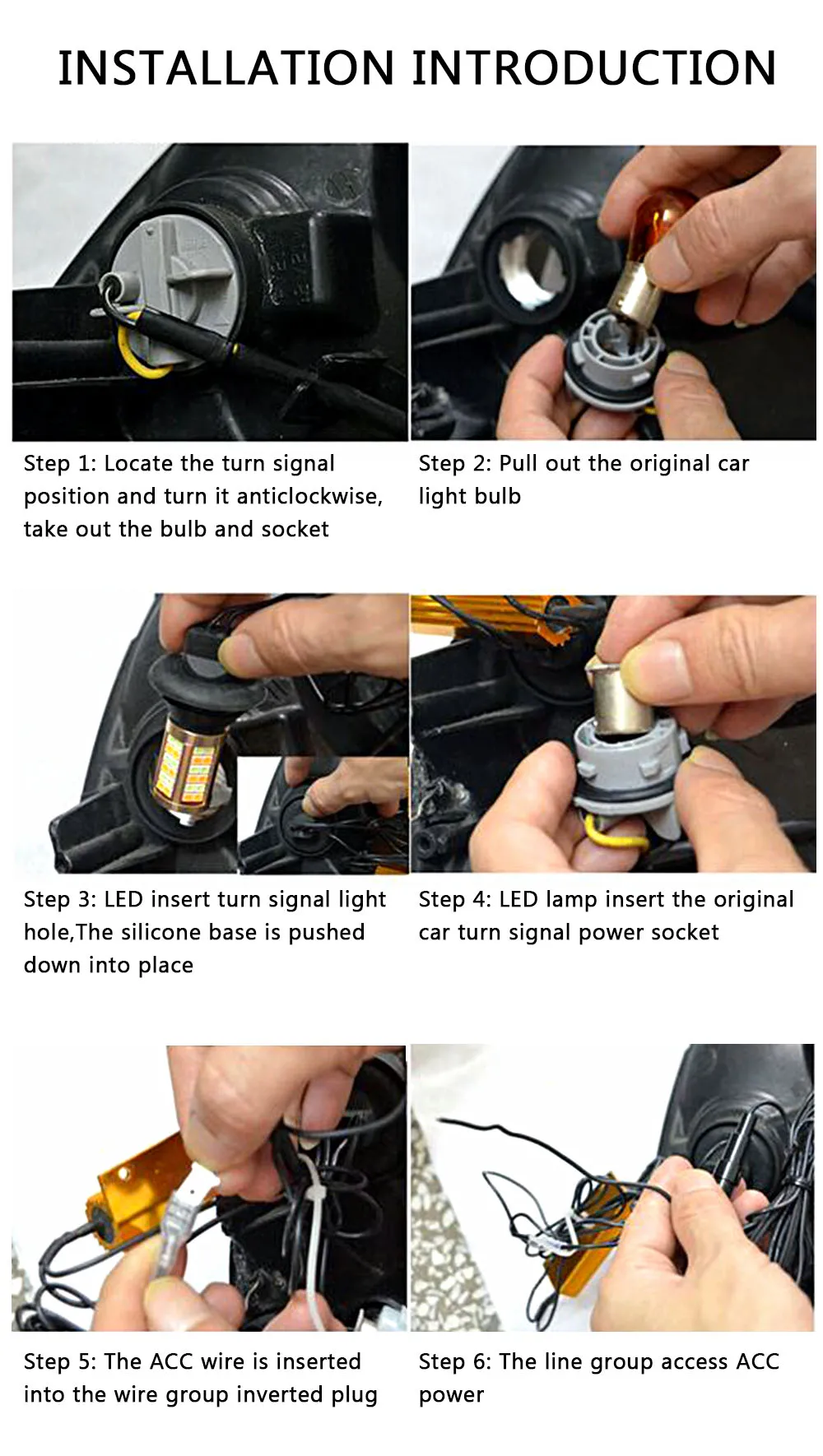 INSTALLATION INTRODUCTION

Step 1: Locate the turn signal position and turn it anticlockwise, take out the bulb and socket

Step 2: Pull out the original car light bulb

Step 3: LED insert turn signal light hole,The silicone base is pushed down into place

Step 4: LED lamp insert the original car turn signal power socket

Step 5: The ACC wire is inserted into the wire group inverted plug

Step 6: The line group access ACC power