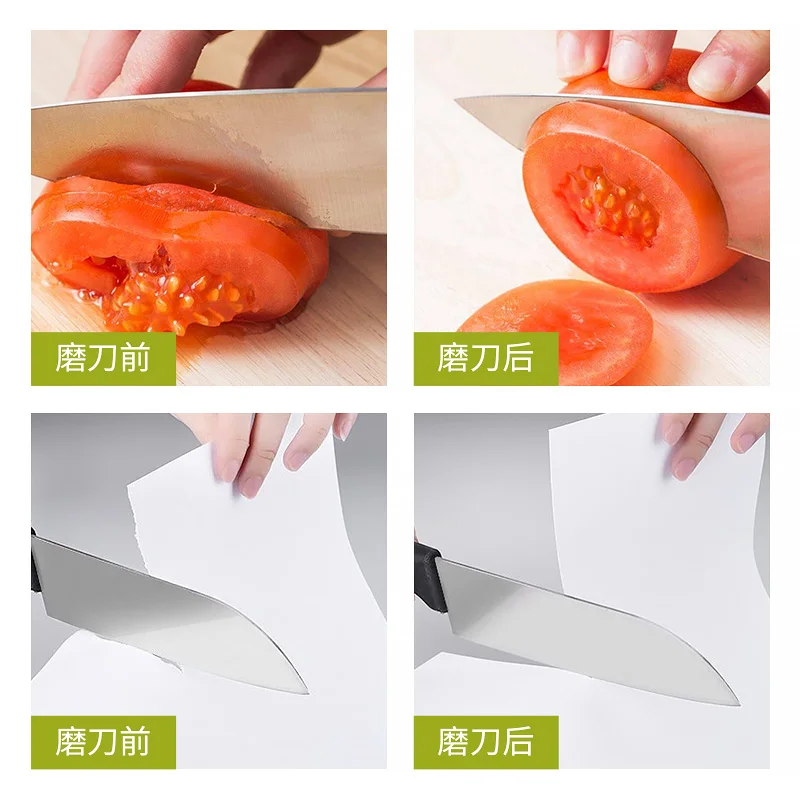 磨刀前

磨刀后

磨刀前

磨刀后