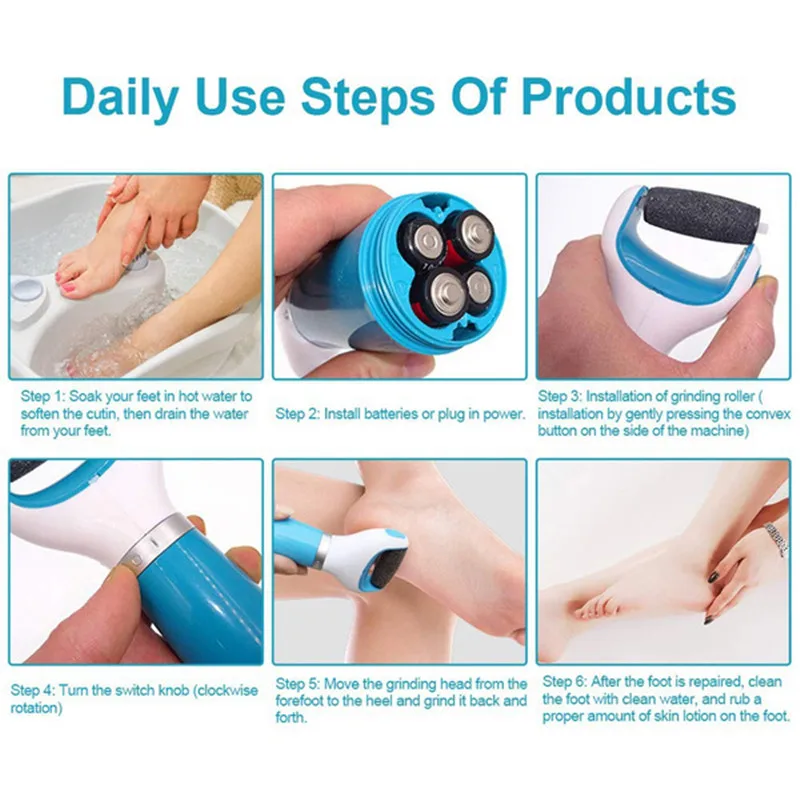 Daily Use Steps Of Products

Step 1: Soak your feet in hot water to soften the cutin, then drain the water from your feet.

Step 2: Install batteries or plug in power.

Step 3: Installation of grinding roller ( installation by gently pressing the convex button on the side of the machine)

Step 4: Turn the switch knob (clockwise rotation)

Step 5: Move the grinding head from the forefoot to the heel and grind it back and forth.

Step 6: After the foot is repaired, clean the foot with clean water, and rub a proper amount of skin lotion on the foot.