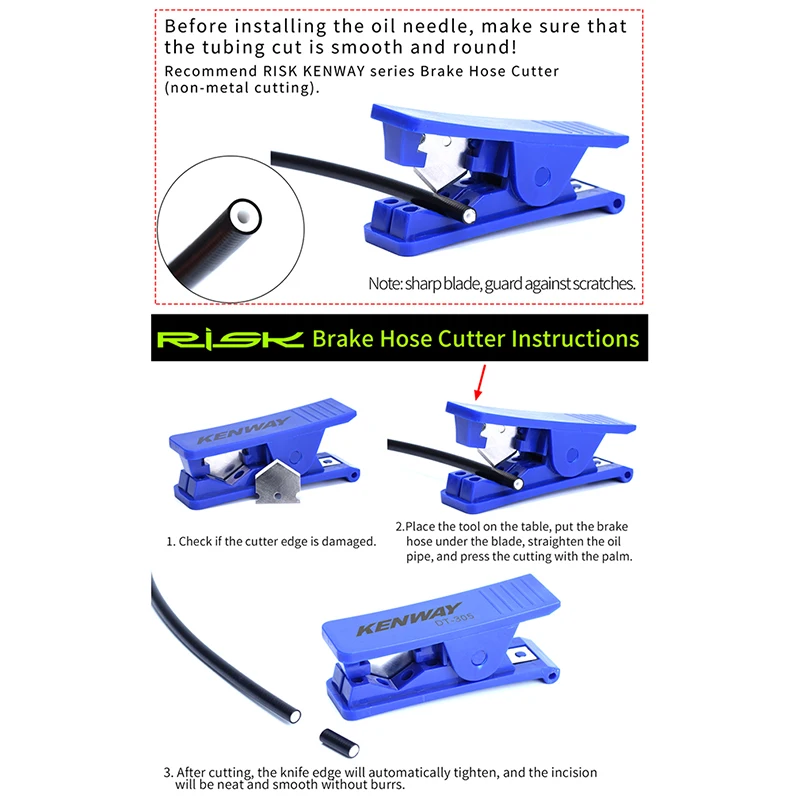 Before installing the oil needle, make sure that the tubing cut is smooth and round!

Recommend RISK KENWAY series Brake Hose Cutter (non-metal cutting).

Note: sharp blade, guard against scratches.

RISK Brake Hose Cutter Instructions

KENWAY

1. Check if the cutter edge is damaged.

2.Place the tool on the table, put the brake hose under the blade, straighten the oil pipe, and press the cutting with the palm.

KENWAY
DT-305

3. After cutting, the knife edge will automatically tighten, and the incision will be neat and smooth without burrs.