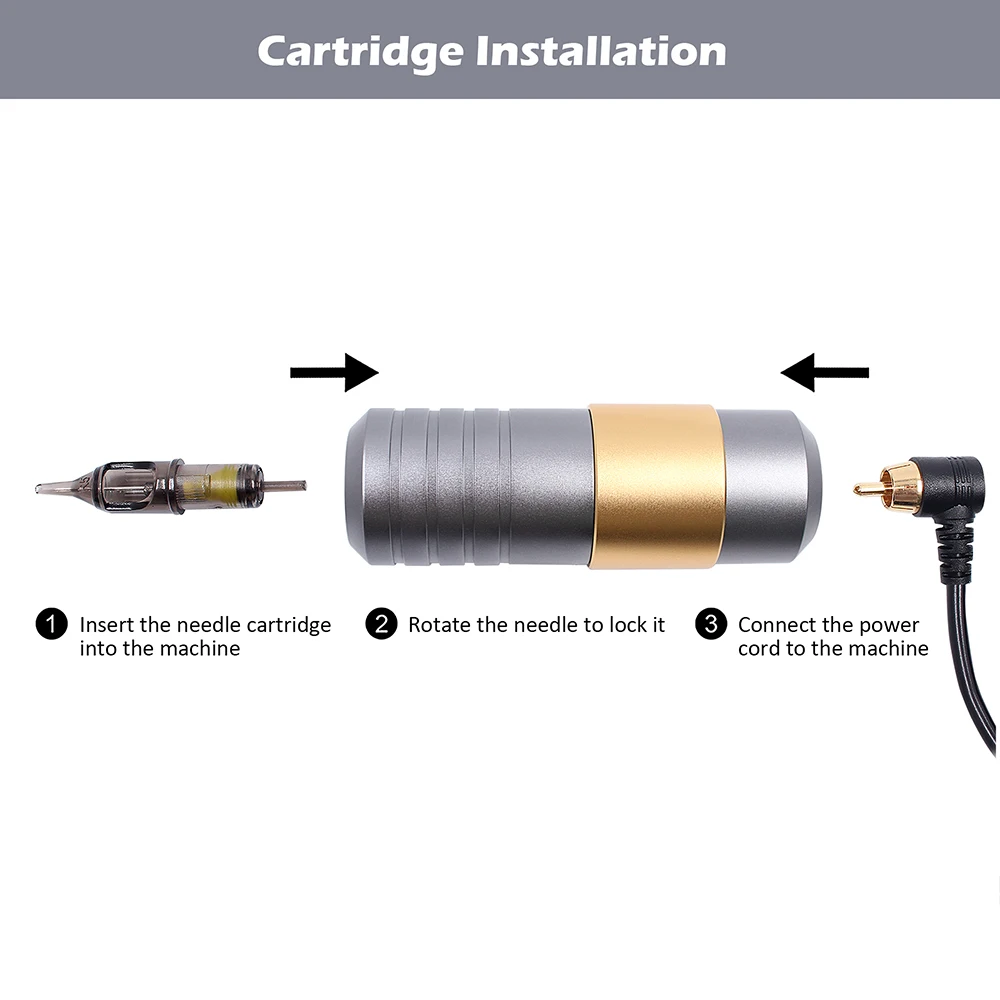 Cartridge Installation

1 Insert the needle cartridge into the machine

2 Rotate the needle to lock it

3 Connect the power cord to the machine