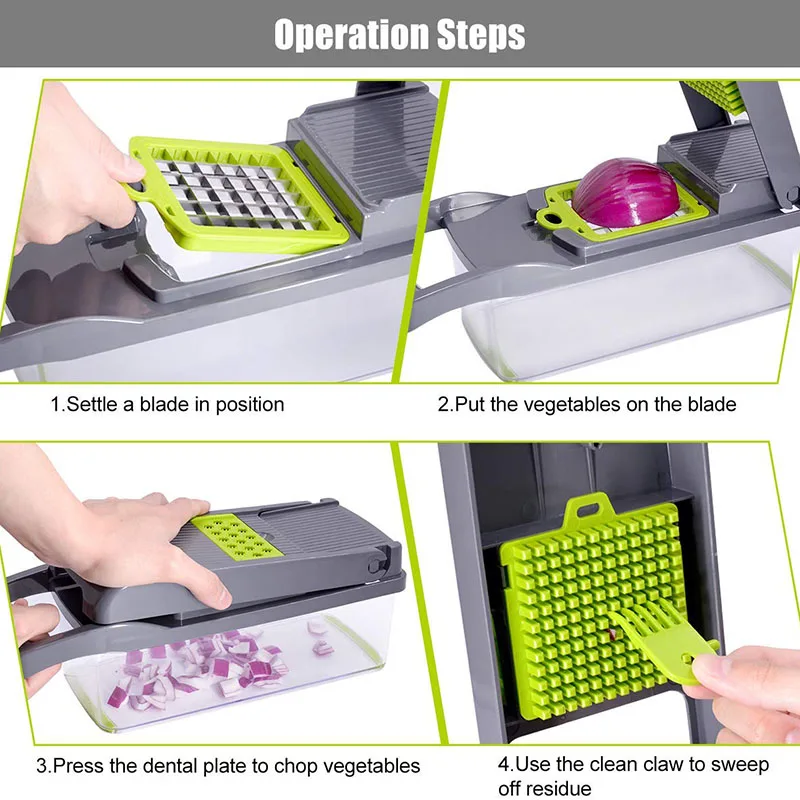 Operation Steps

1.Settle a blade in position

2.Put the vegetables on the blade

3.Press the dental plate to chop vegetables

4.Use the clean claw to sweep off residue