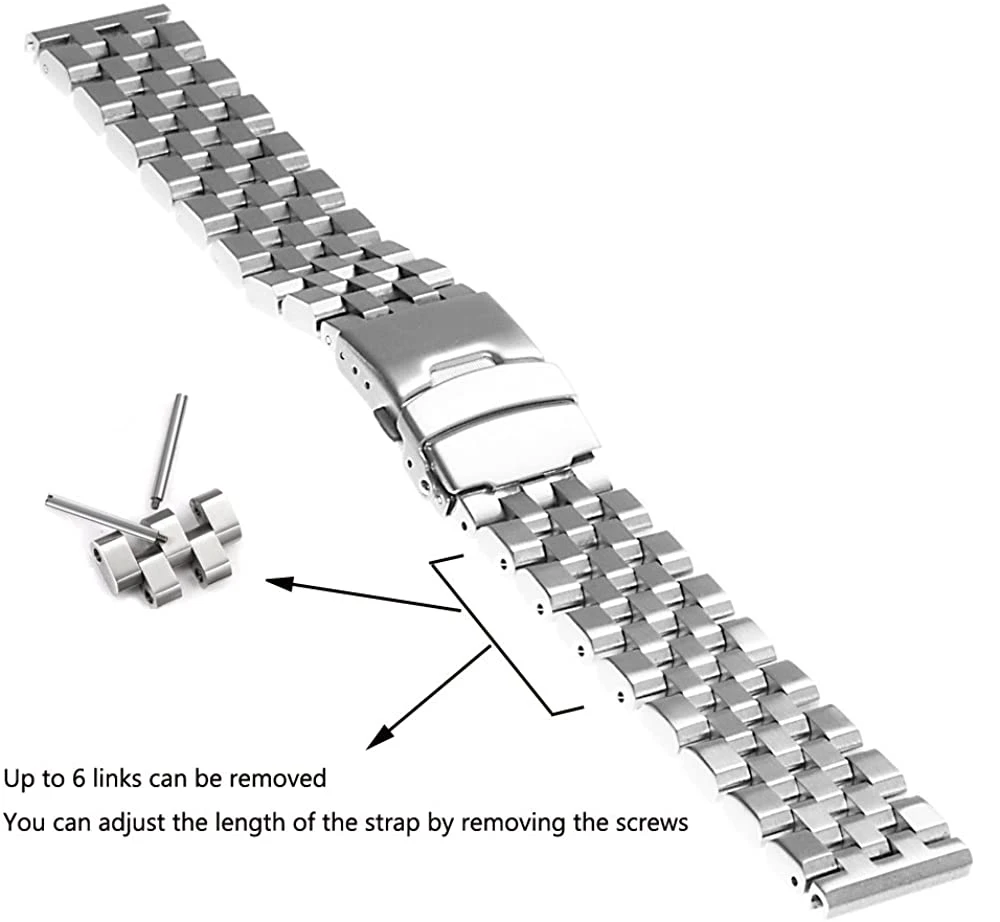 Up to 6 links can be removed
You can adjust the length of the strap by removing the screws