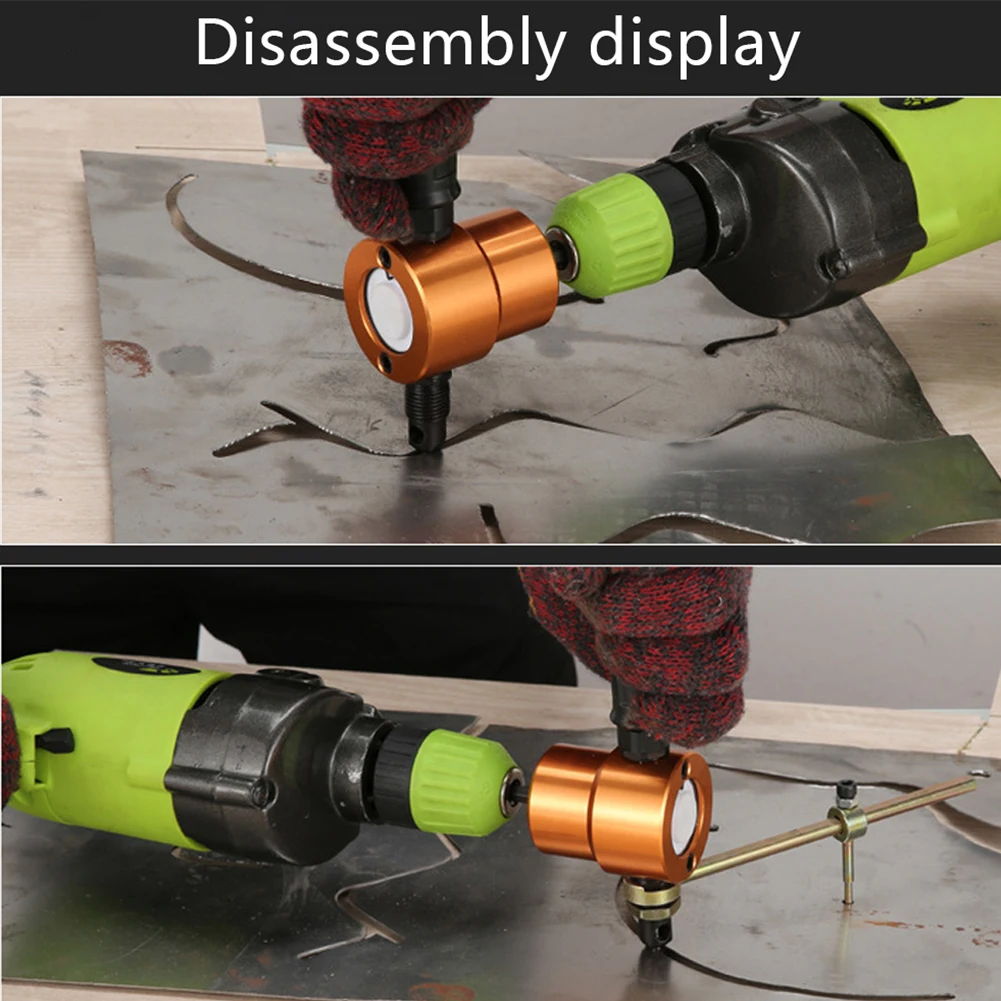 Disassembly display