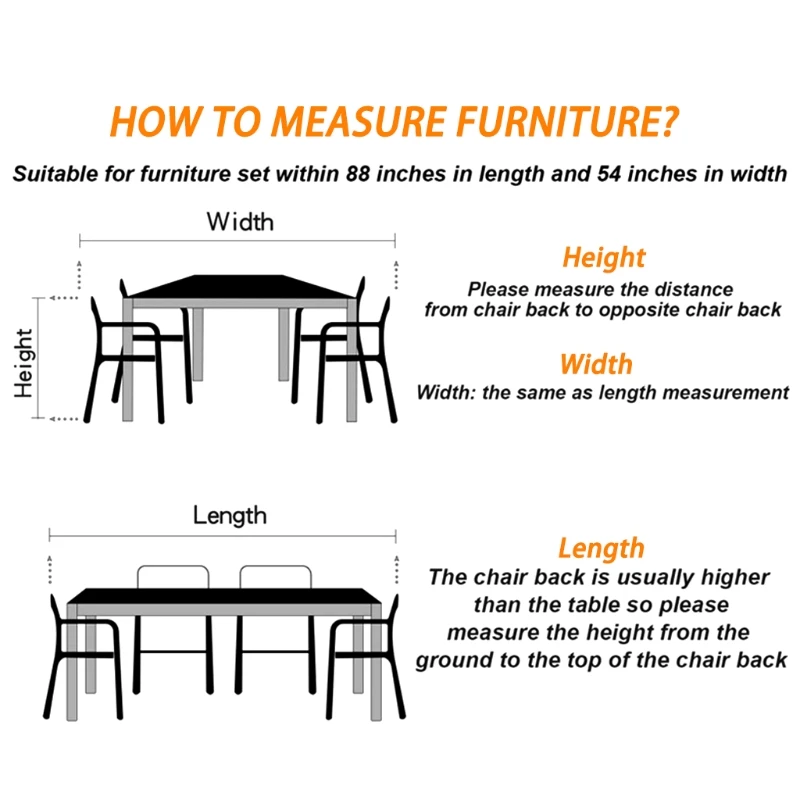 HOW TO MEASURE FURNITURE?

Suitable for furniture set within 88 inches in length and 54 inches in width

Width

Height

Height
Please measure the distance from chair back to opposite chair back

Width
Width: the same as length measurement

Length

Length
The chair back is usually higher than the table so please measure the height from the ground to the top of the chair back