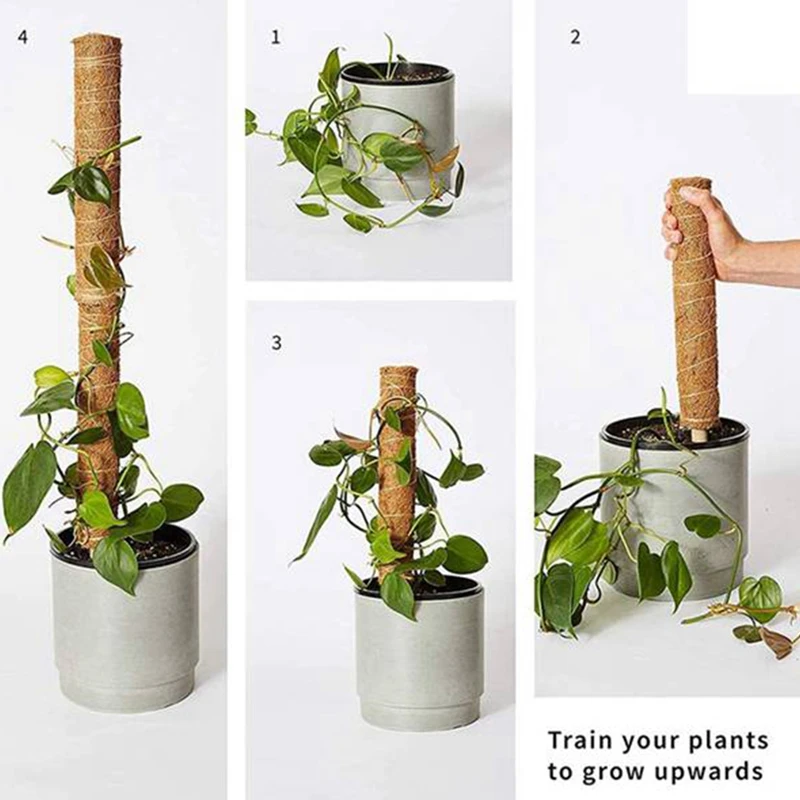 4

1

2

3

Train your plants to grow upwards