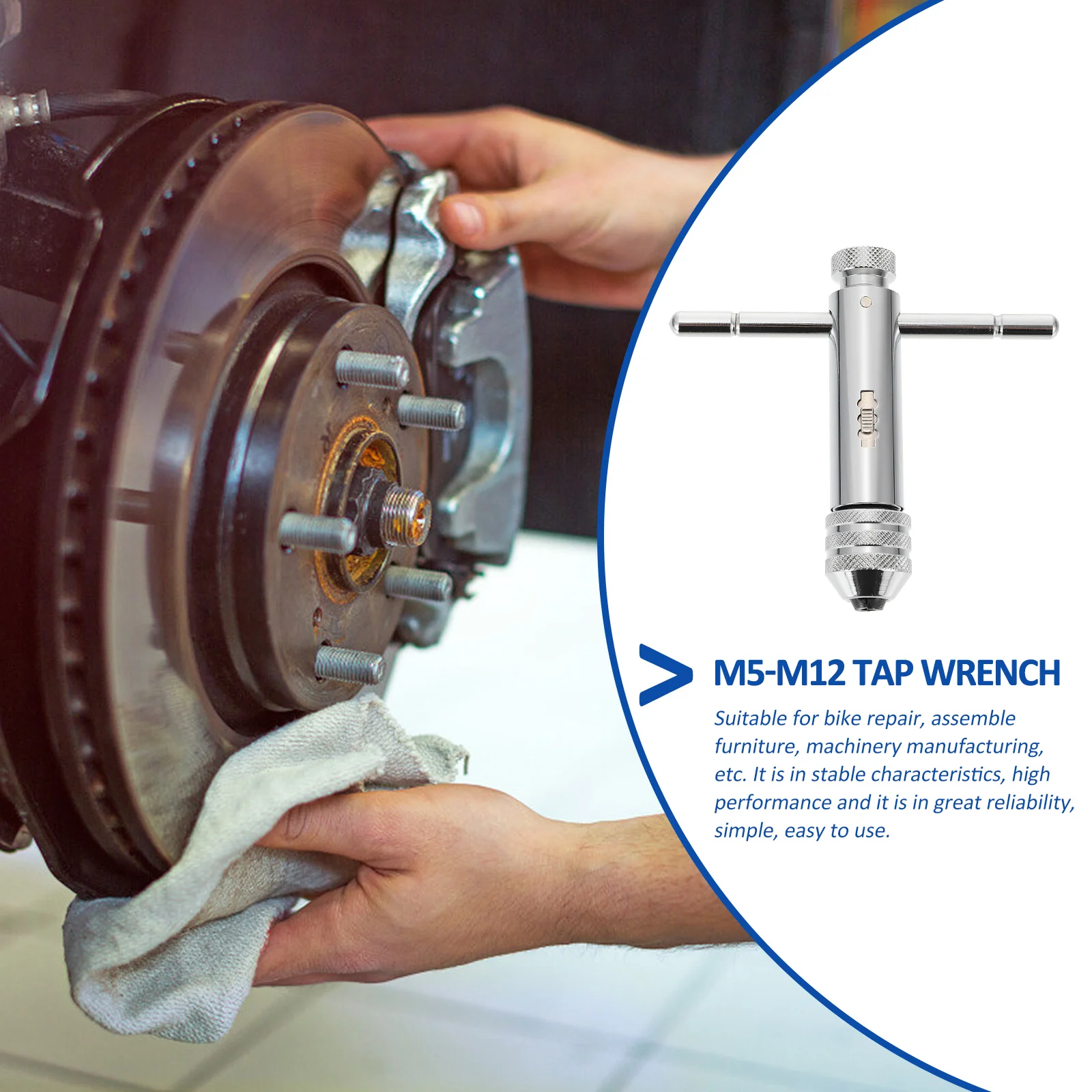 M5-M12 TAP WRENCH

Suitable for bike repair, assemble furniture, machinery manufacturing, etc. It is in stable characteristics, high performance and it is in great reliability, simple, easy to use.