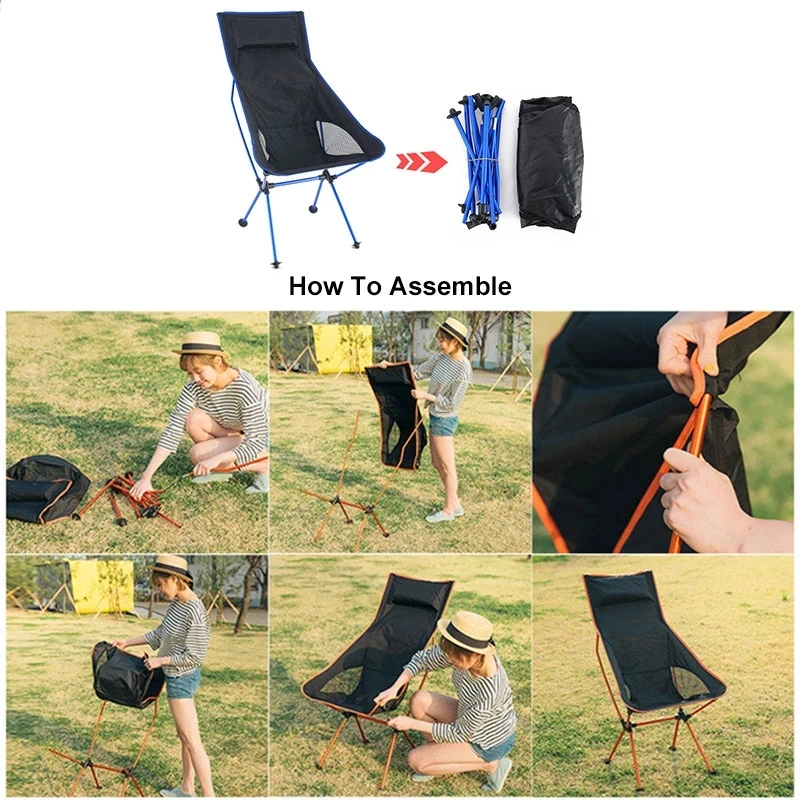 How To Assemble