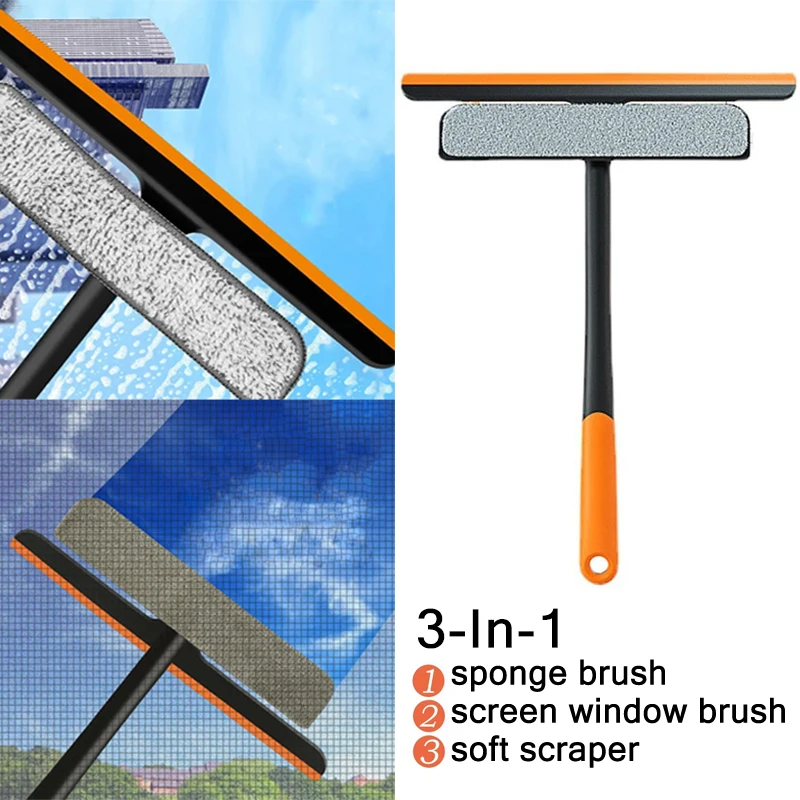 3-In-1
1 sponge brush
2 screen window brush
3 soft scraper