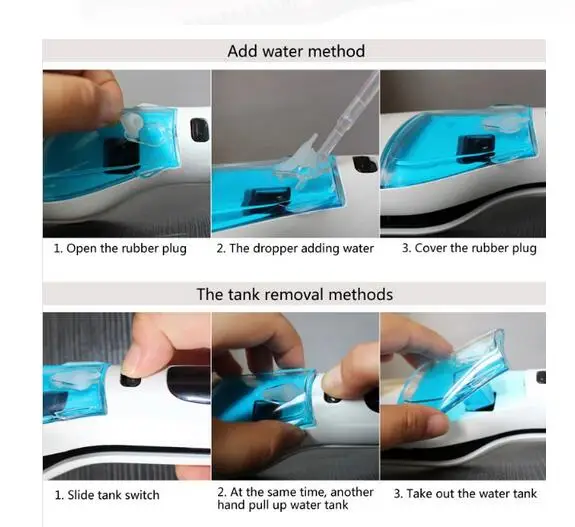 Add water method

1. Open the rubber plug

2. The dropper adding water

3. Cover the rubber plug

The tank removal methods

1. Slide tank switch

2. At the same time, another hand pull up water tank

3. Take out the water tank