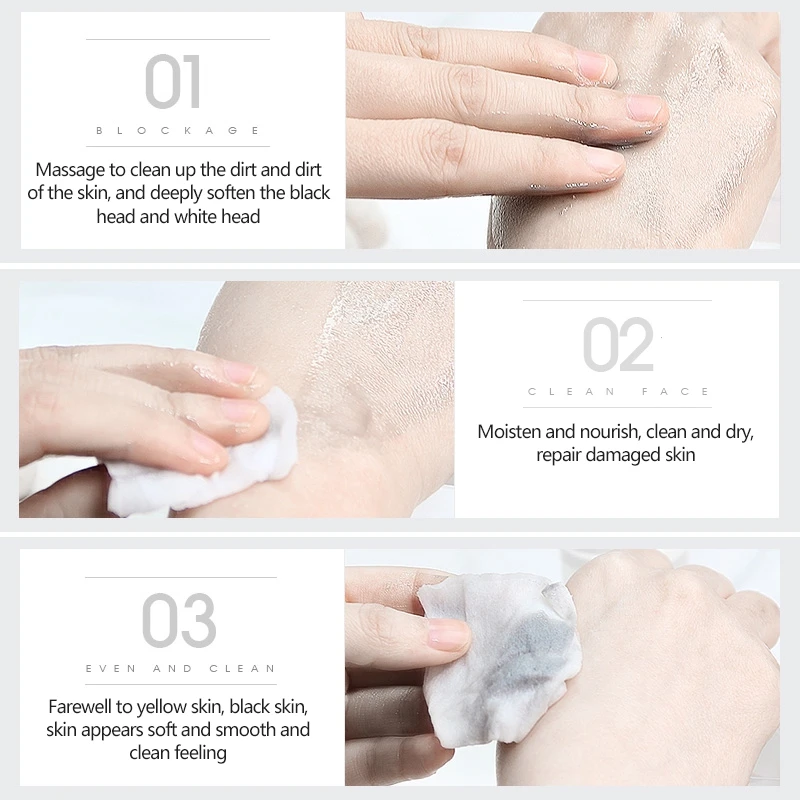 01

BLOCKAGE

Massage to clean up the dirt and dirt of the skin, and deeply soften the black head and white head

02

CLEAN FACE

Moisten and nourish, clean and dry, repair damaged skin

03

EVEN AND CLEAN

Farewell to yellow skin, black skin, skin appears soft and smooth and clean feeling