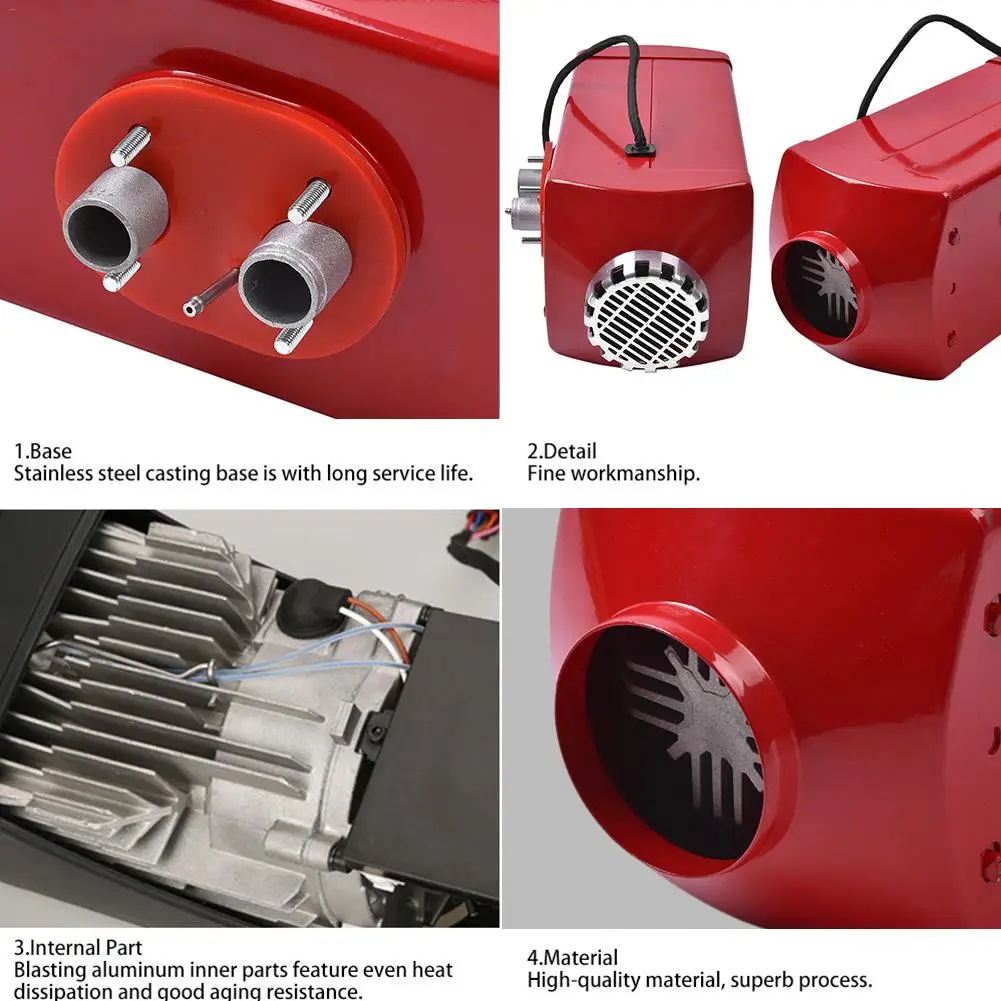 1.Base
Stainless steel casting base is with long service life.

2.Detail
Fine workmanship.

3.Internal Part
Blasting aluminum inner parts feature even heat dissipation and good aging resistance.

4.Material
High-quality material, superb process.