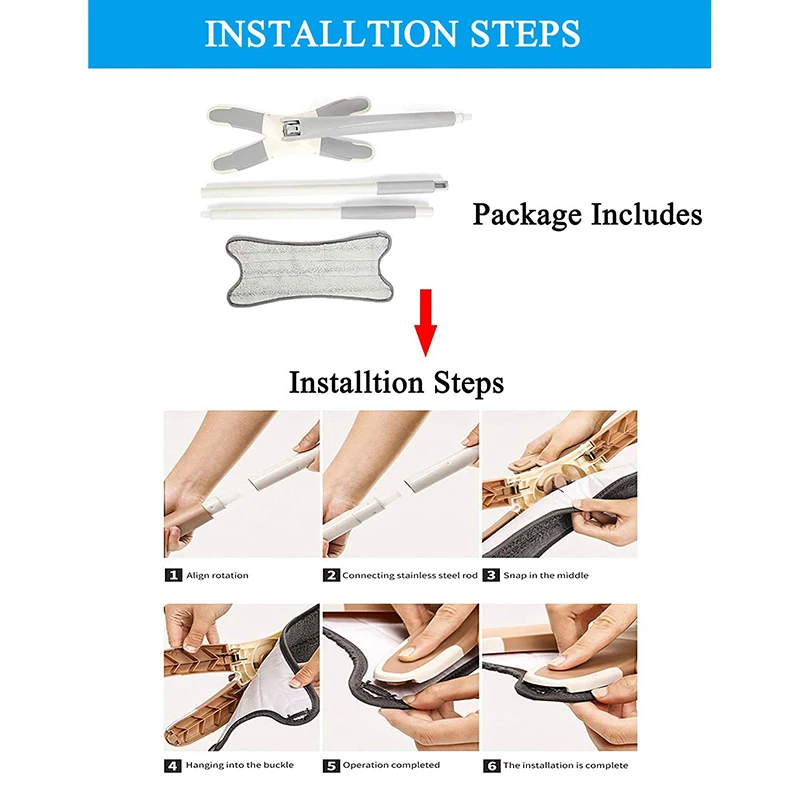 INSTALLTION STEPS

Package Includes

Installtion Steps

1 Align rotation

2 Connecting stainless steel rod

3 Snap in the middle

4 Hanging into the buckle

5 Operation completed

6 The installation is complete