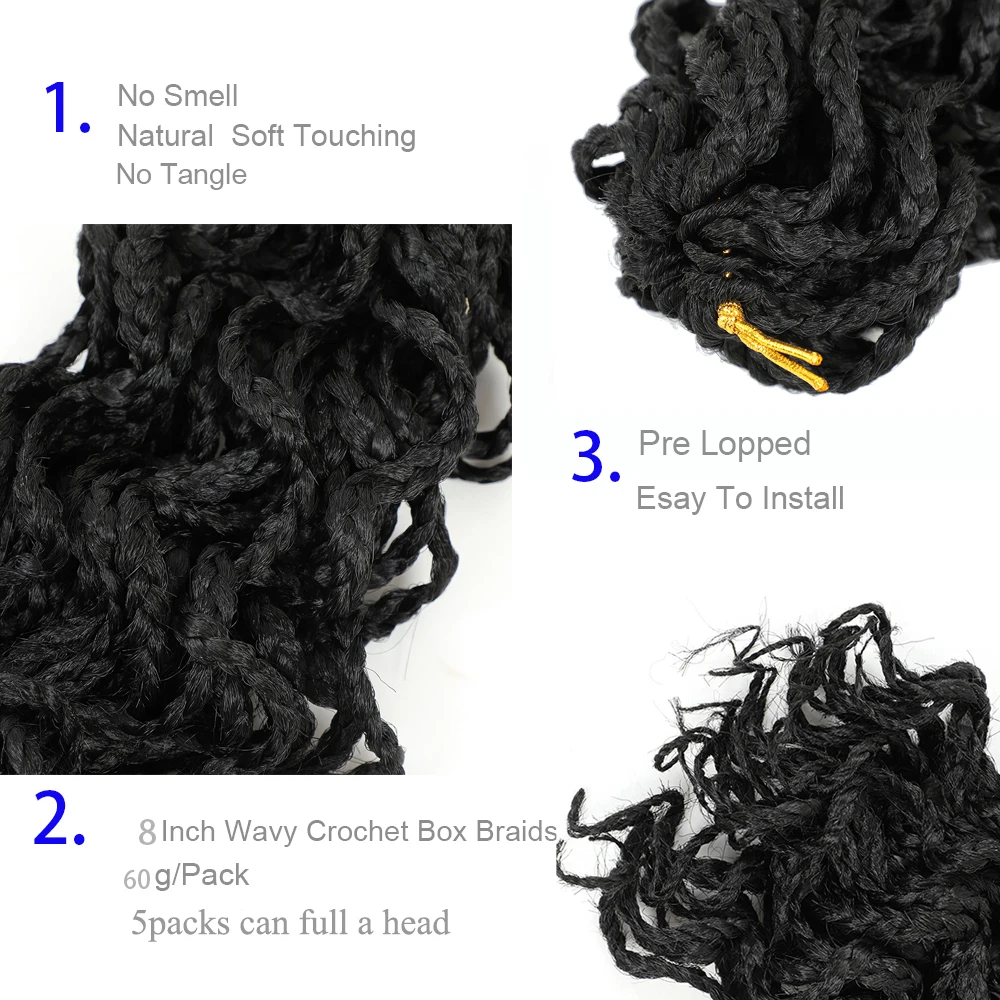 1. No Smell
Natural Soft Touching
No Tangle

3. Pre Lopped
Esay To Install

2. 8 Inch Wavy Crochet Box Braids
60 g/Pack
5packs can full a head