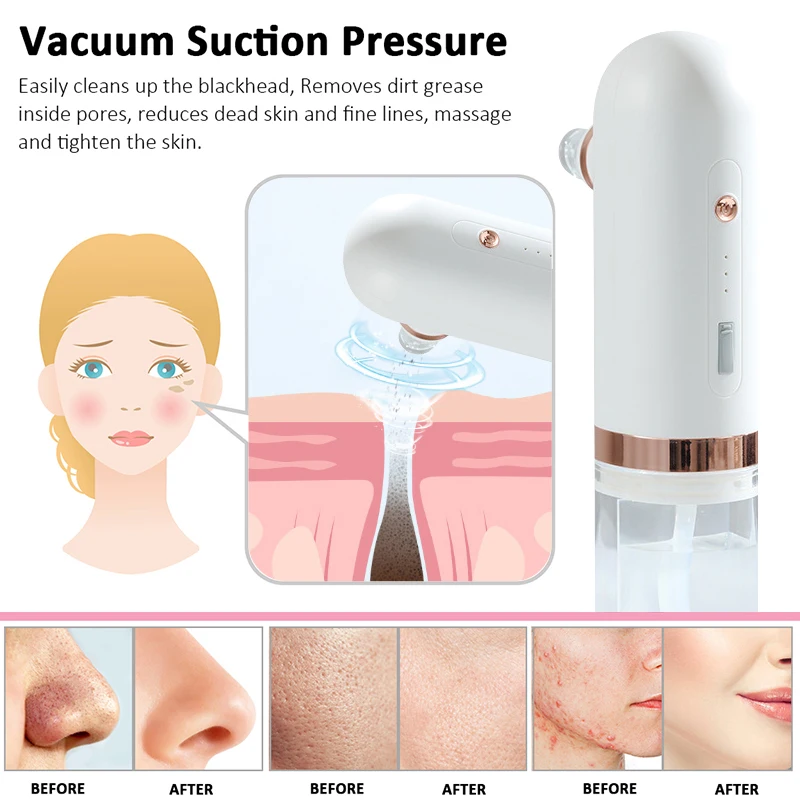 Vacuum Suction Pressure

Easily cleans up the blackhead, Removes dirt grease inside pores, reduces dead skin and fine lines, massage and tighten the skin.

BEFORE AFTER BEFORE AFTER BEFORE AFTER