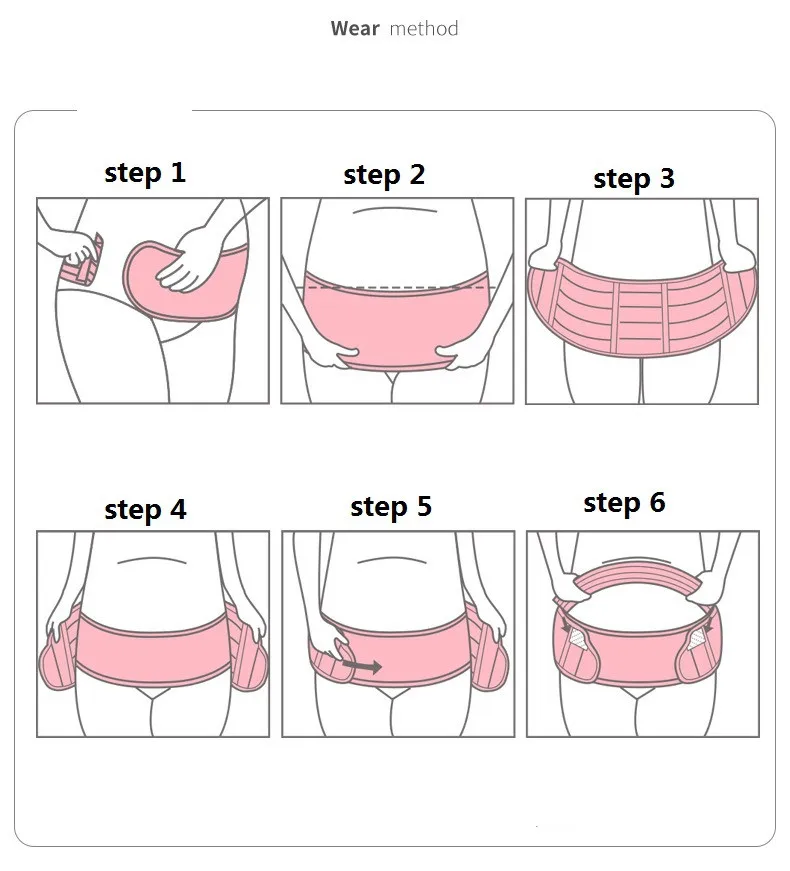 Wear method

step 1

step 2

step 3

step 4

step 5

step 6