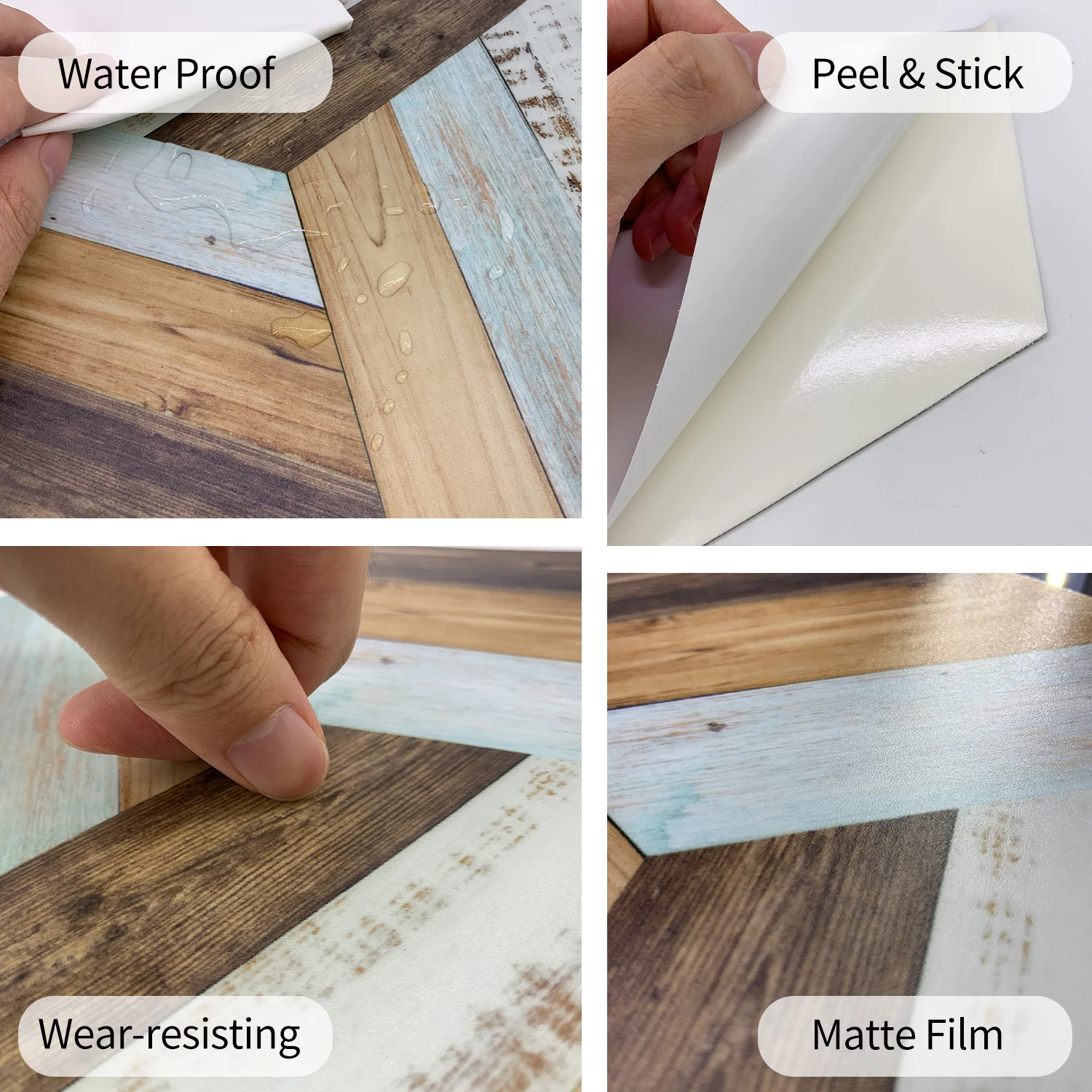 Water Proof

Peel & Stick

Wear-resisting

Matte Film