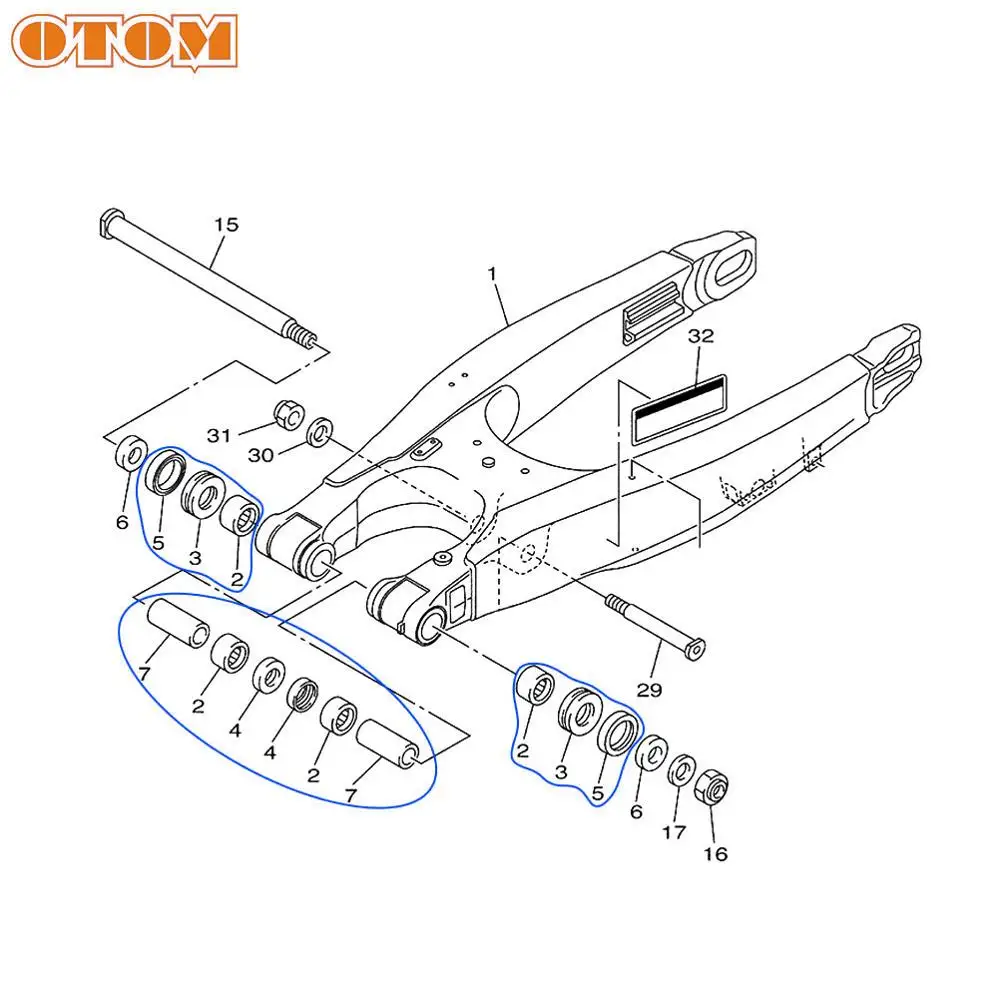 OTOM

15
1
32
31
30
6
5
3
2
7
2
4
4
2
7
29
2
3
5
6
17
16