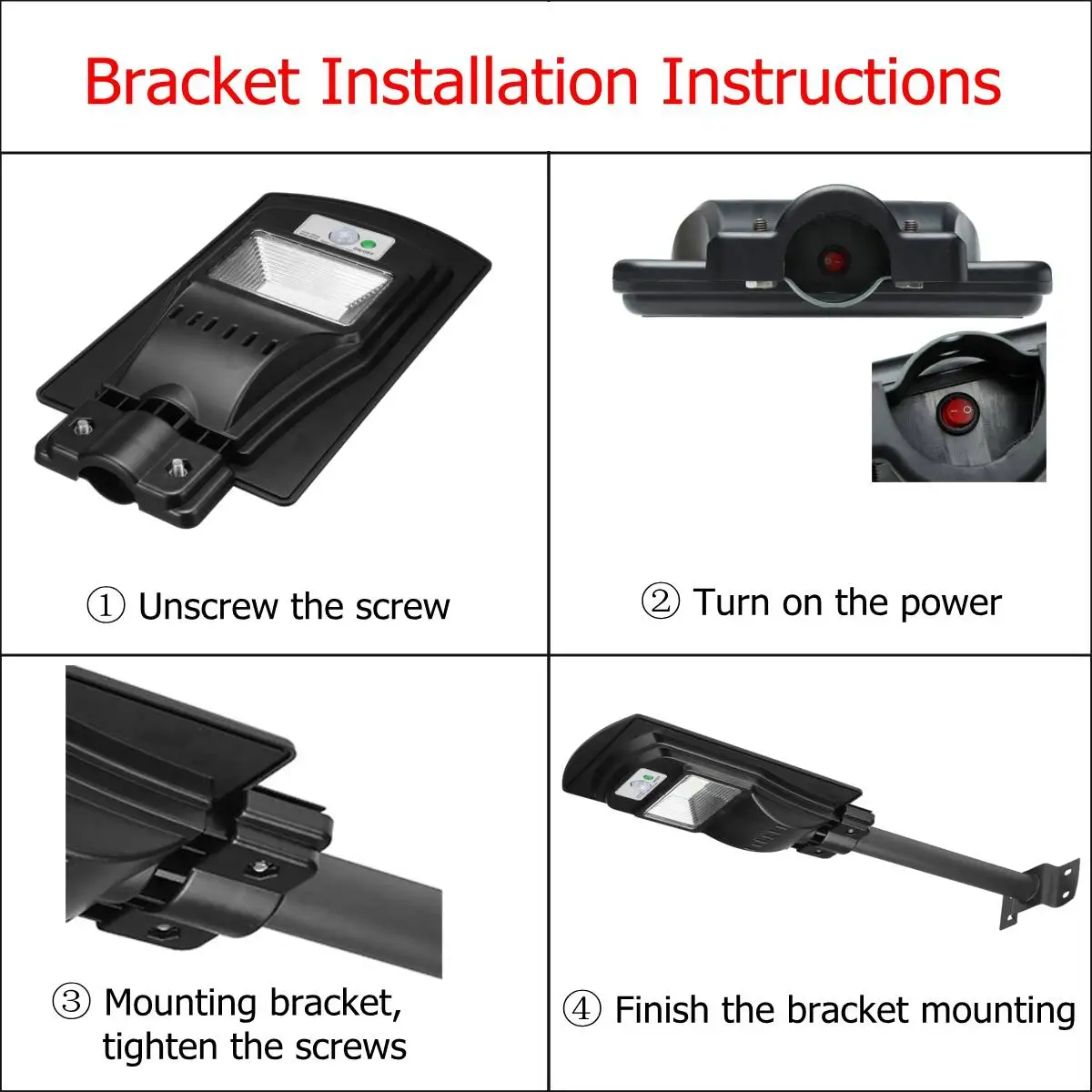 Bracket Installation Instructions

① Unscrew the screw

② Turn on the power

③ Mounting bracket, tighten the screws

④ Finish the bracket mounting