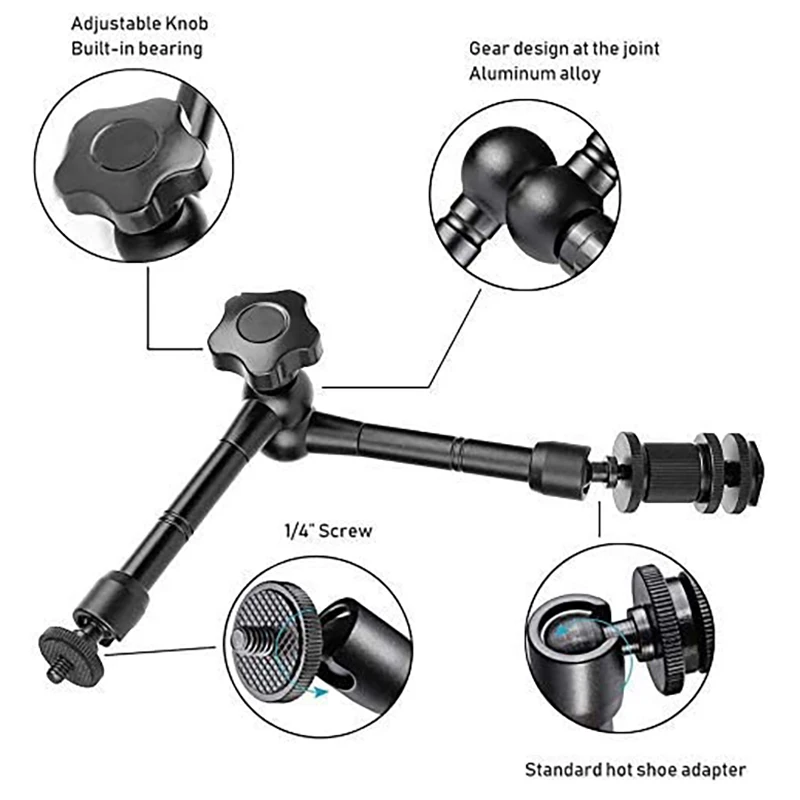 Adjustable Knob
Built-in bearing

Gear design at the joint
Aluminum alloy

1/4" Screw

Standard hot shoe adapter