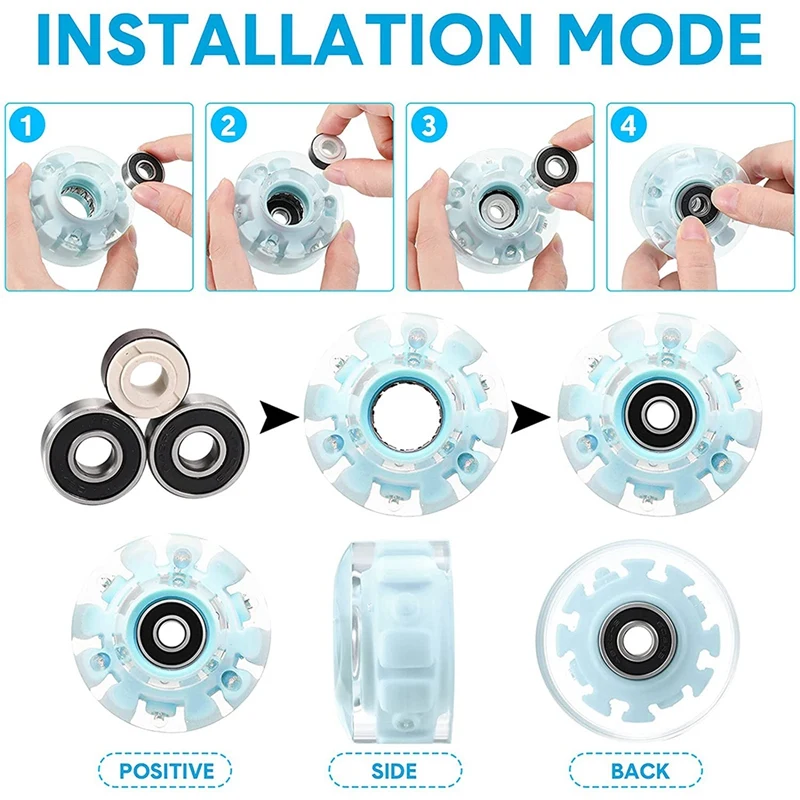 INSTALLATION MODE

1

2

3

4

POSITIVE

SIDE

BACK