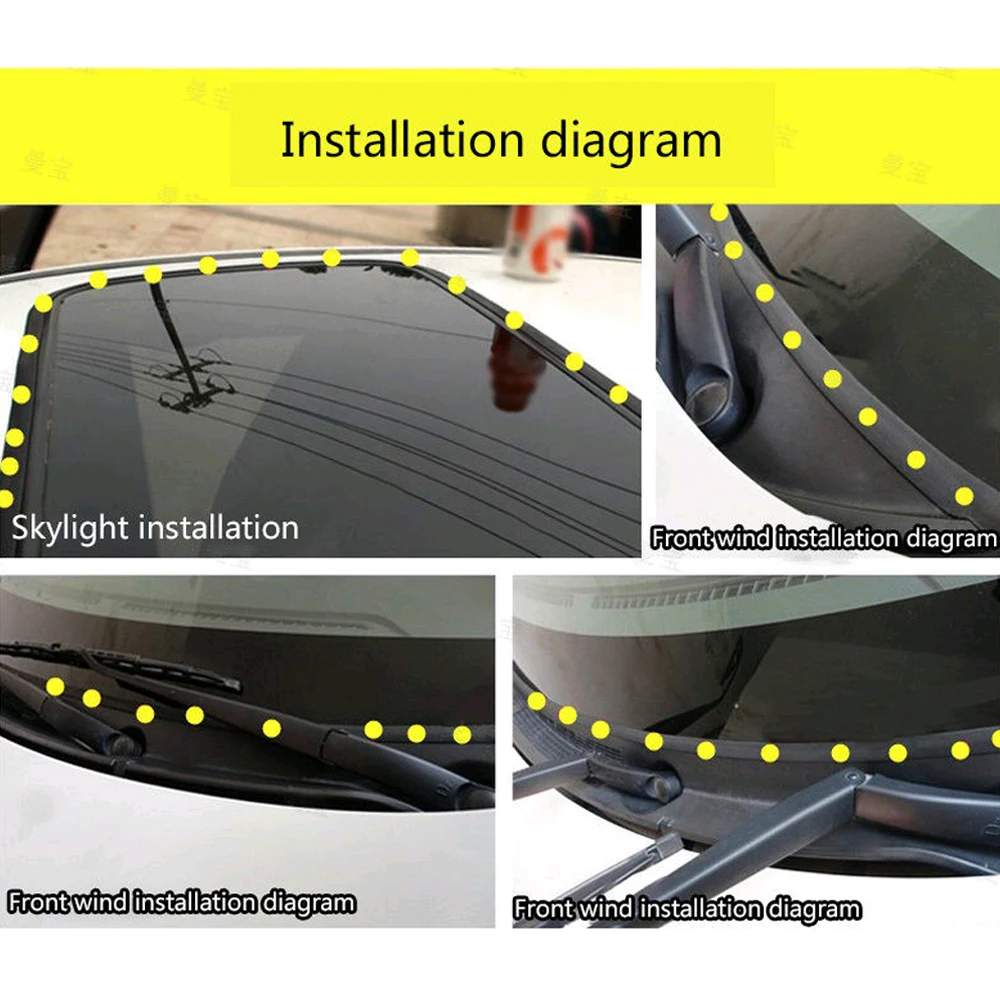 Installation diagram

Skylight installation

Front wind installation diagram

Front wind installation diagram

Front wind installation diagram