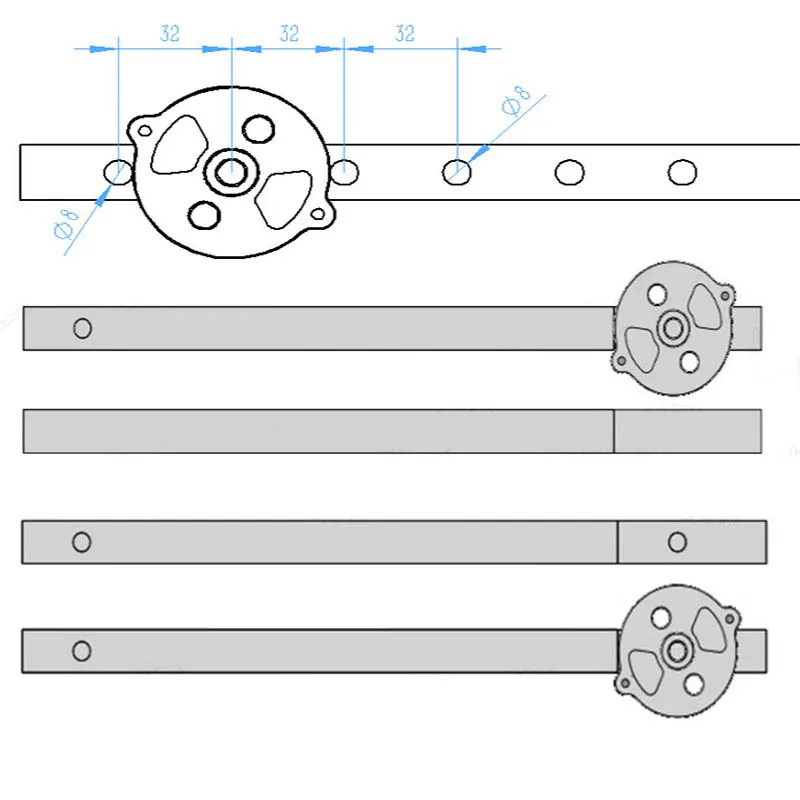 32 32 32
Ø8
Ø8