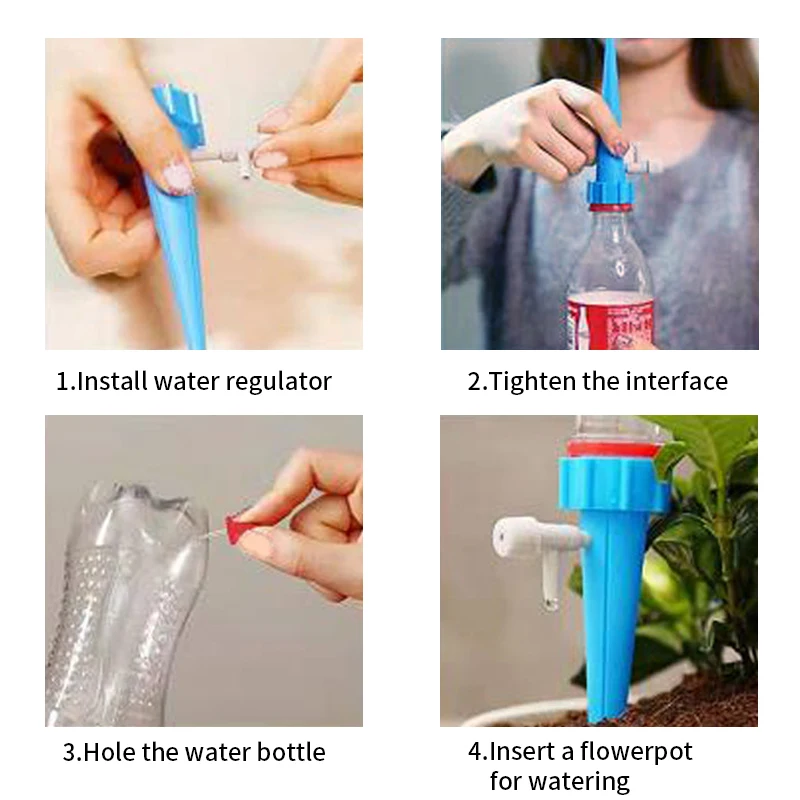 1.Install water regulator

2.Tighten the interface

3.Hole the water bottle

4.Insert a flowerpot for watering