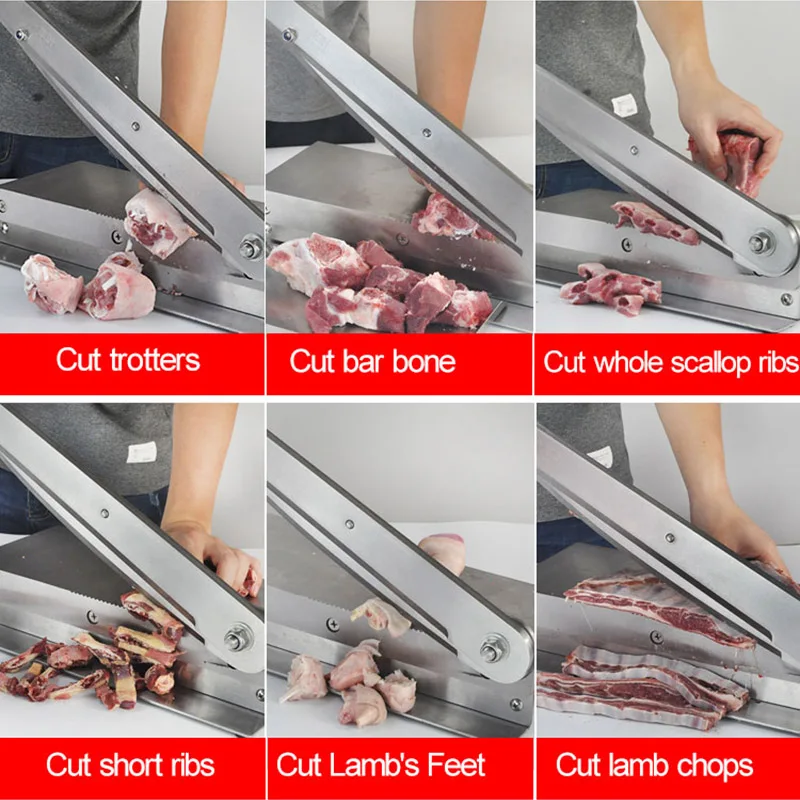 Cut trotters

Cut bar bone

Cut whole scallop ribs

Cut short ribs

Cut Lamb's Feet

Cut lamb chops