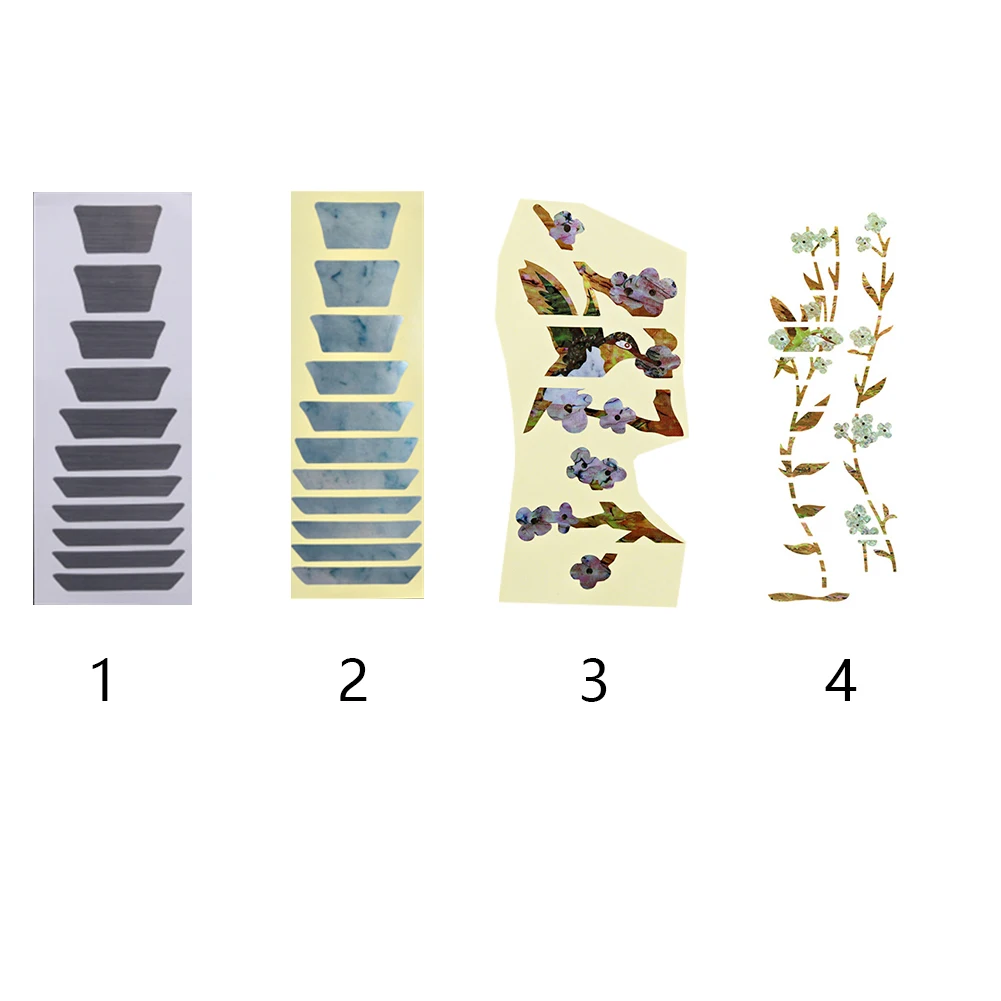 1

2

3

4