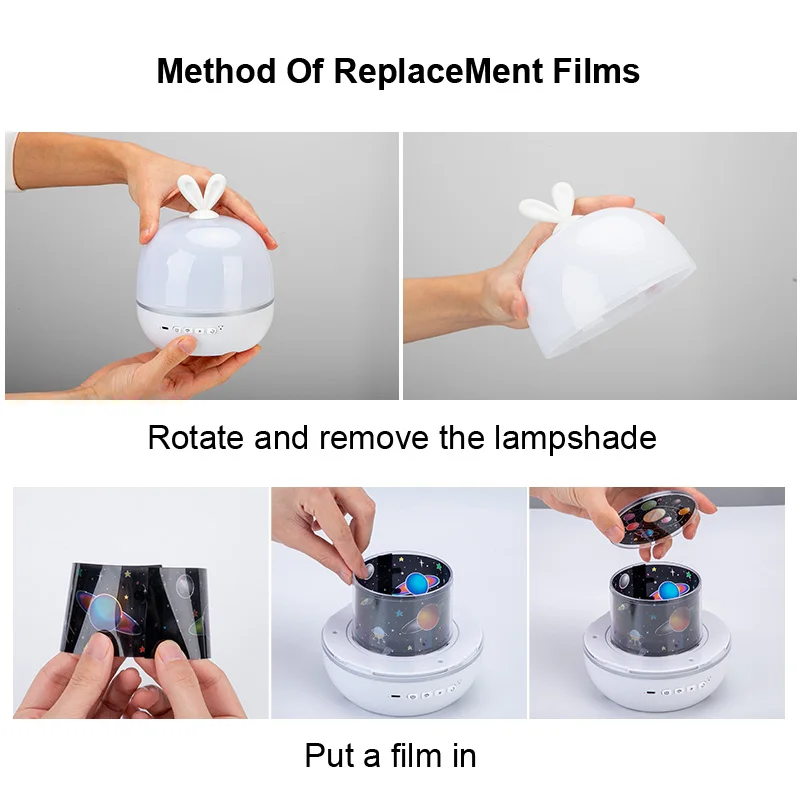 Method Of ReplaceMent Films

Rotate and remove the lampshade

Put a film in