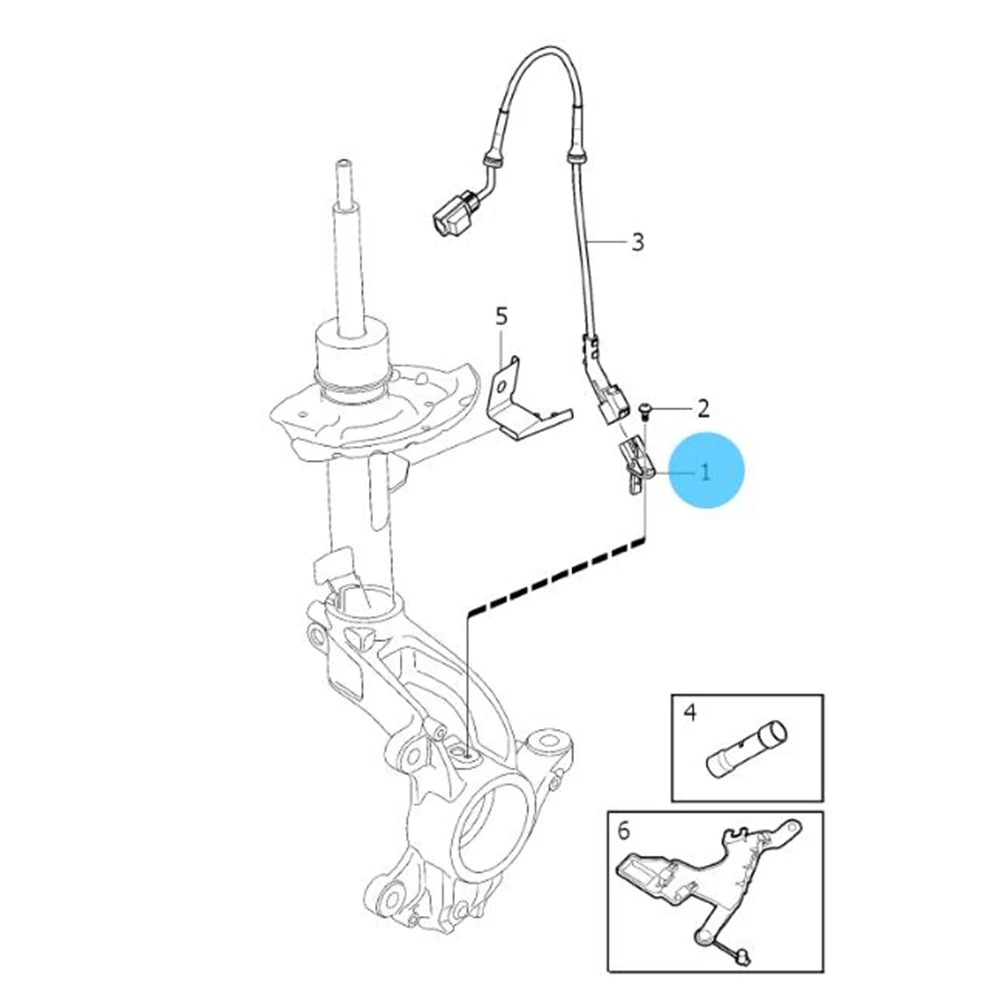 3
5
2
1
4
6